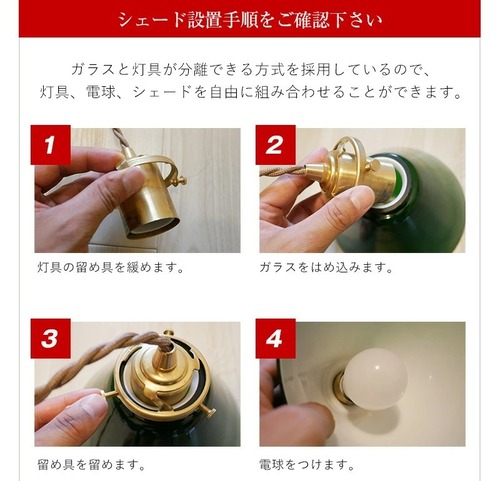 シェード設置手順をご確認下さい

ガラスと灯具が分離できる方式を採用しているので、灯具、電球、シェードを自由に組み合わせることができます。

1

灯具の留め具を緩めます。

2

ガラスをはめ込みます。

3

留め具を留めます。

4

電球をつけます。