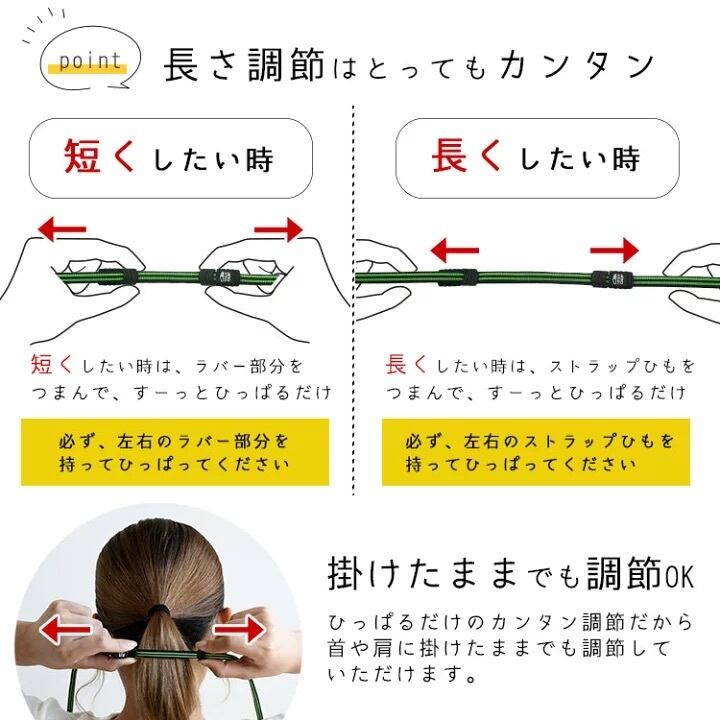 point

長さ調節はとってもカンタン

短くしたい時

短くしたい時は、ラバー部分をつまんで、すーっとひっぱるだけ

必ず、左右のラバー部分を持ってひっぱってください

長くしたい時

長くしたい時は、ストラップひもをつまんで、すーっとひっぱるだけ

必ず、左右のストラップひもを持ってひっぱってください

掛けたままでも調節OK

ひっぱるだけのカンタン調節だから首や肩に掛けたままでも調節していただけます。