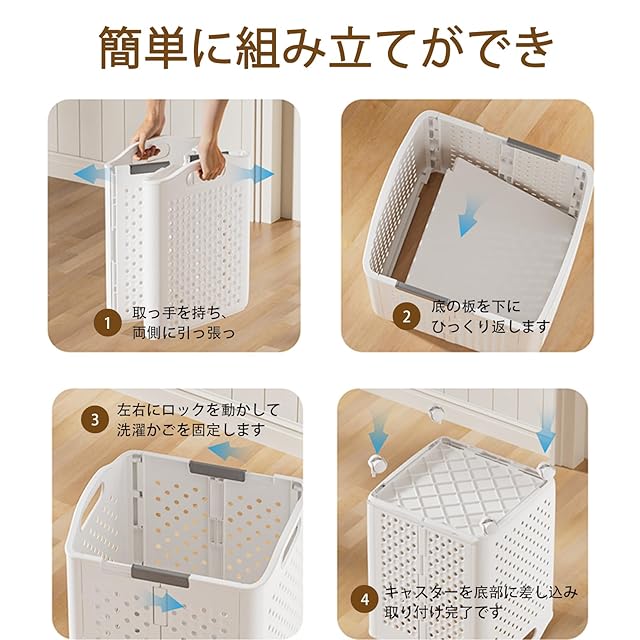 簡単に組み立てができ

1 取っ手を持ち、両側に引っ張っ

2 底の板を下にひっくり返します

3 左右にロックを動かして洗濯かごを固定します

4 キャスターを底部に差し込み取り付け完了です