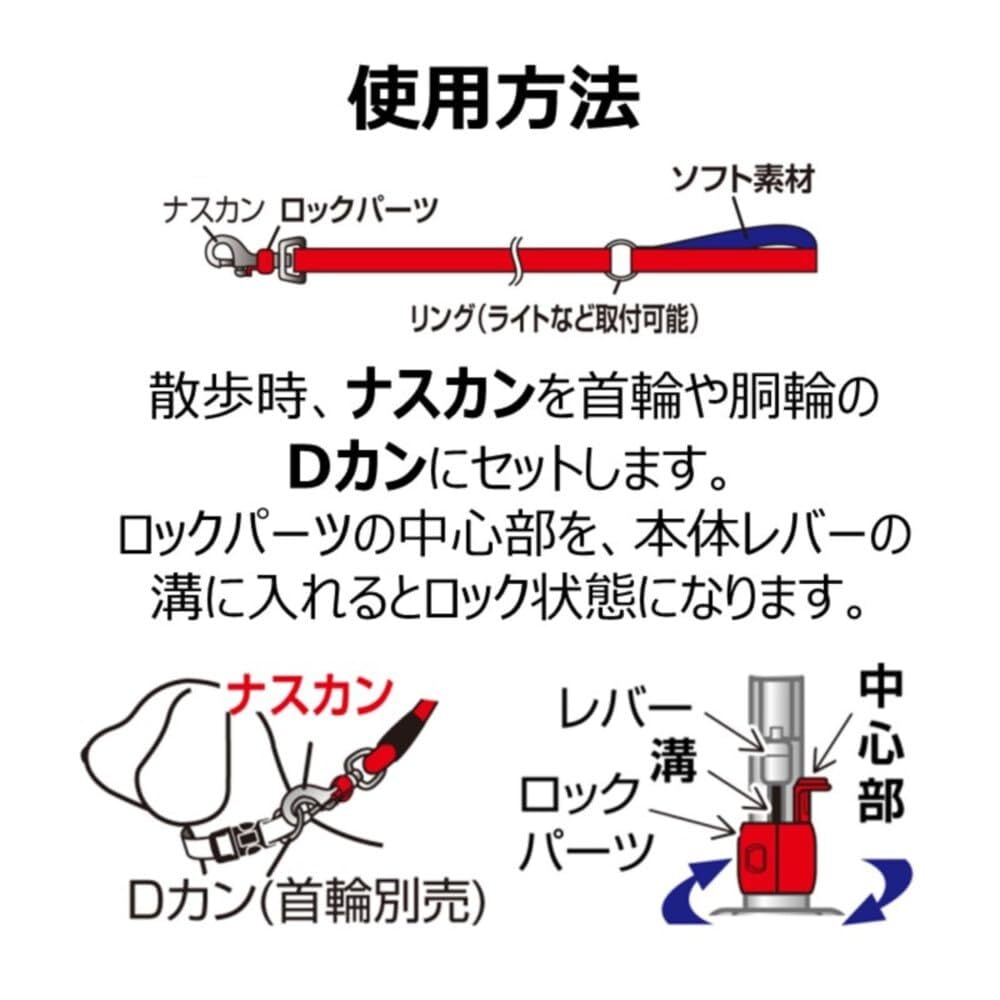 使用方法

ナスカン ロックパーツ

ソフト素材

リング(ライトなど取付可能)

散歩時、ナスカンを首輪や胴輪のDカンにセットします。
ロックパーツの中心部を、本体レバーの溝に入れるとロック状態になります。

ナスカン

Dカン(首輪別売)

レバー

溝

ロックパーツ

中心部