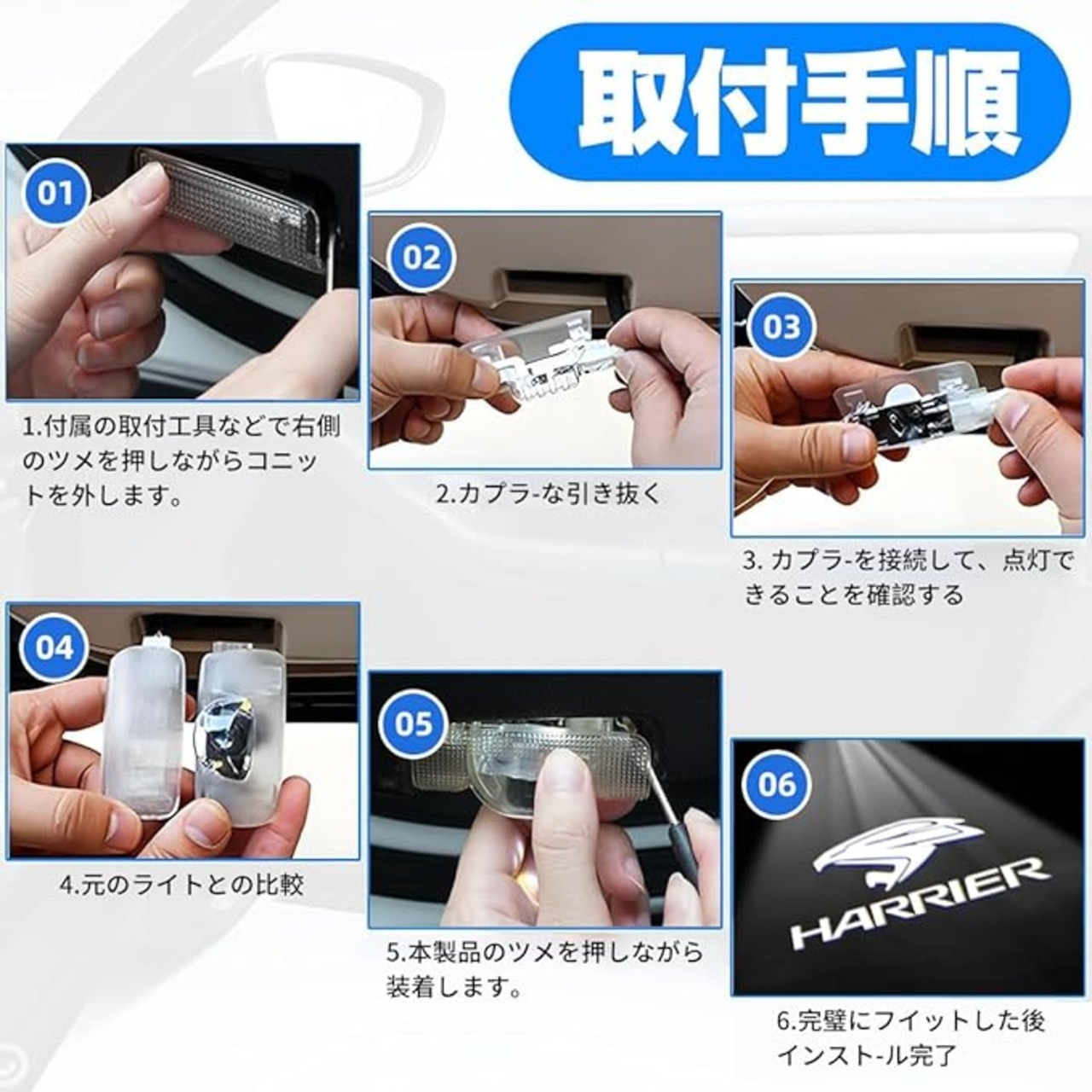 取付手順

01

1.付属の取付工具などで右側のツメを押しながらコニットを外します。

02

2.カプラ-な引き抜く

03

3. カプラ-を接続して、点灯できることを確認する

04

4.元のライトとの比較

05

5.本製品のツメを押しながら装着します。

06

HARRIER

6.完璧にフイットした後インスト-ル完了