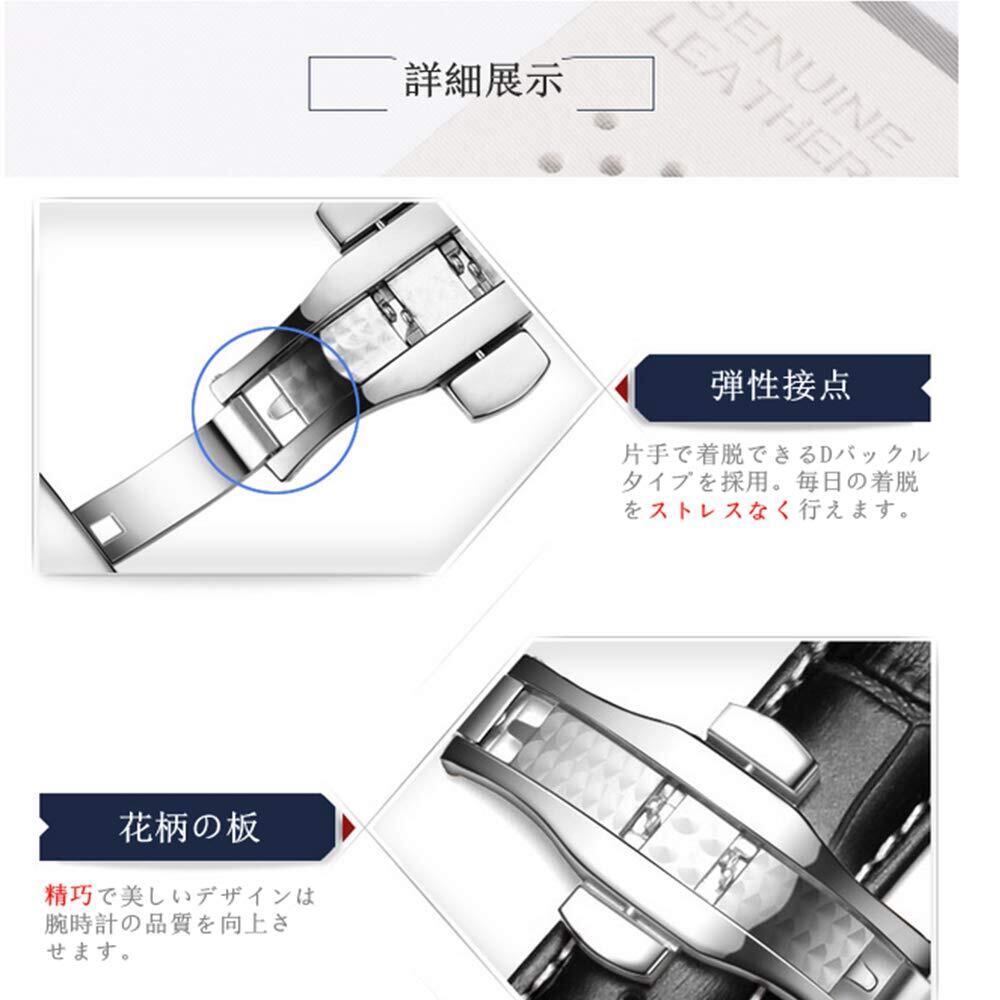 詳細展示

GENUINE LEATHER

弾性接点

片手で着脱できるDバックルタイプを採用。毎日の着脱をストレスなく行えます。

花柄の板

精巧で美しいデザインは腕時計の品質を向上させます。