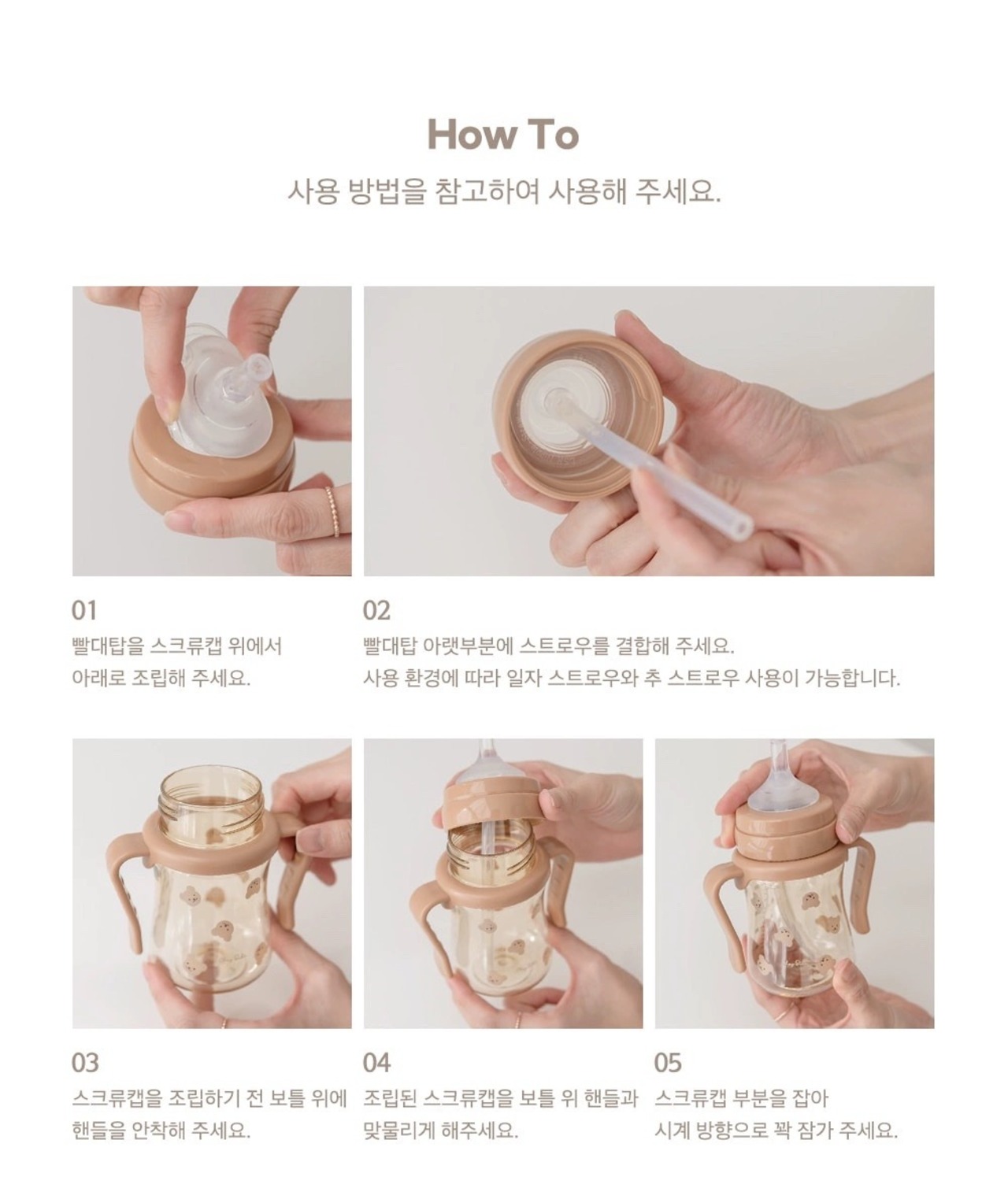 How To

사용 방법을 참고하여 사용해 주세요.

01
빨대탑을 스크류캡 위에서 아래로 조립해 주세요.

02
빨대탑 아랫부분에 스트로우를 결합해 주세요.
사용 환경에 따라 일자 스트로우와 추 스트로우 사용이 가능합니다.

03
스크류캡을 조립하기 전 보틀 위에 핸들을 안착해 주세요.

04
조립된 스크류캡을 보틀 위 핸들과 맞물리게 해주세요.

05
스크류캡 부분을 잡아 시계 방향으로 꽉 잠가 주세요.