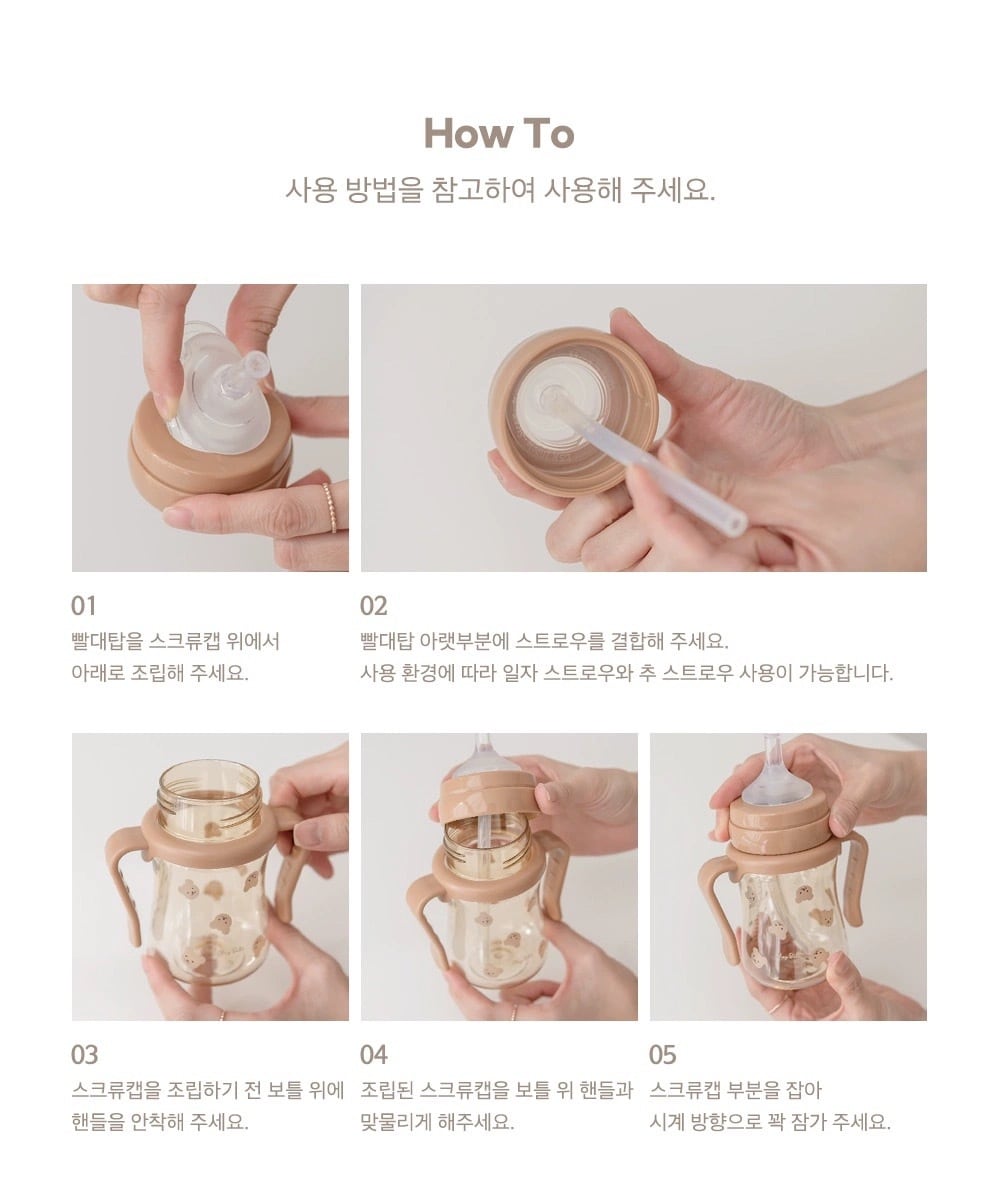 How To
사용 방법을 참고하여 사용해 주세요.

01
빨대탑을 스크류캡 위에서 아래로 조립해 주세요.

02
빨대탑 아랫부분에 스트로우를 결합해 주세요.
사용 환경에 따라 일자 스트로우와 추 스트로우 사용이 가능합니다.

03
스크류캡을 조립하기 전 보틀 위에 핸들을 안착해 주세요.

04
조립된 스크류캡을 보틀 위 핸들과 맞물리게 해주세요.

05
스크류캡 부분을 잡아 시계 방향으로 꽉 잠가 주세요.