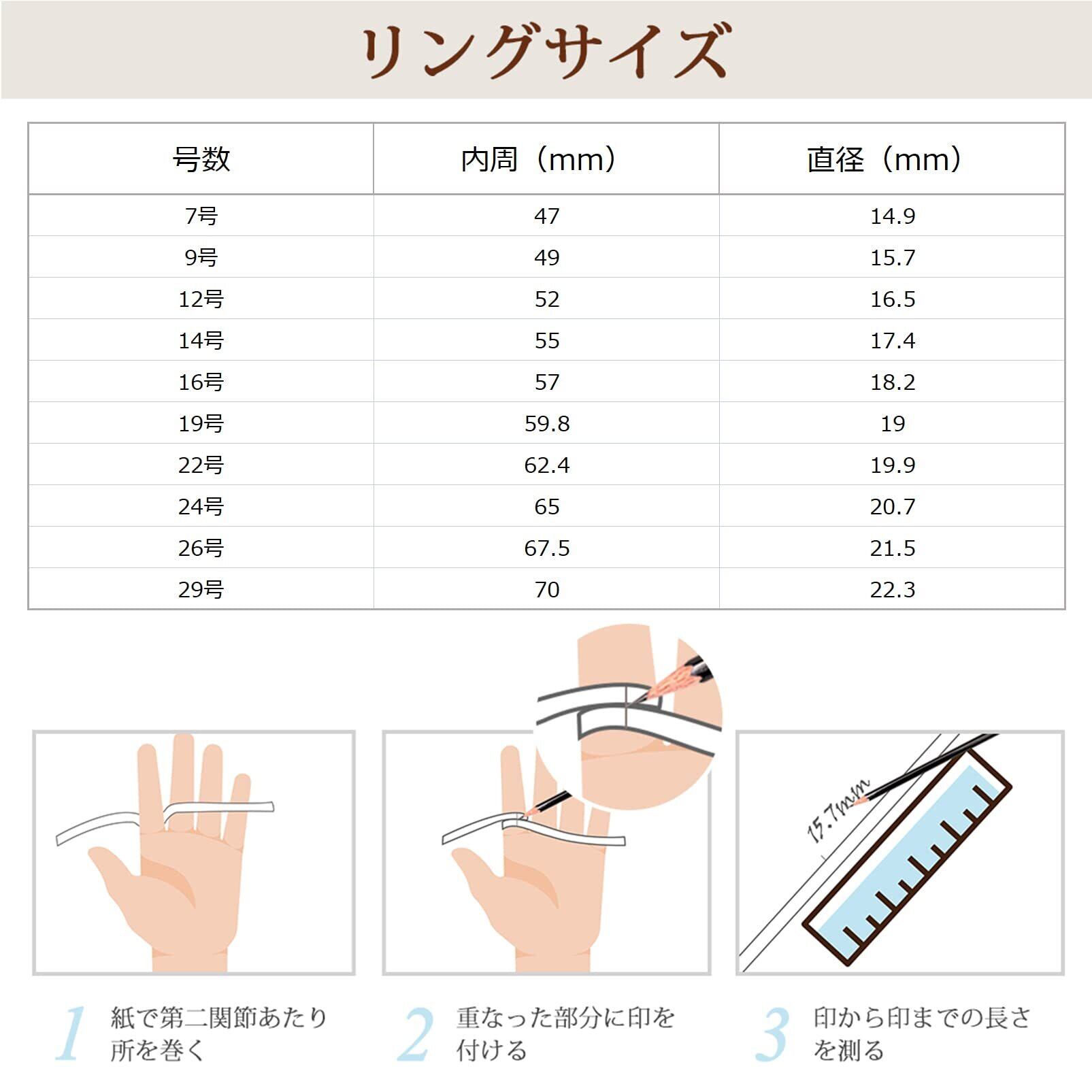 リングサイズ

| 号数 | 内周（mm） | 直径（mm） |
|---|---|---|
| 7号 | 47 | 14.9 |
| 9号 | 49 | 15.7 |
| 12号 | 52 | 16.5 |
| 14号 | 55 | 17.4 |
| 16号 | 57 | 18.2 |
| 19号 | 59.8 | 19 |
| 22号 | 62.4 | 19.9 |
| 24号 | 65 | 20.7 |
| 26号 | 67.5 | 21.5 |
| 29号 | 70 | 22.3 |

15.7mm

1 紙で第二関節あたり所を巻く

2 重なった部分に印を付ける

3 印から印までの長さを測る