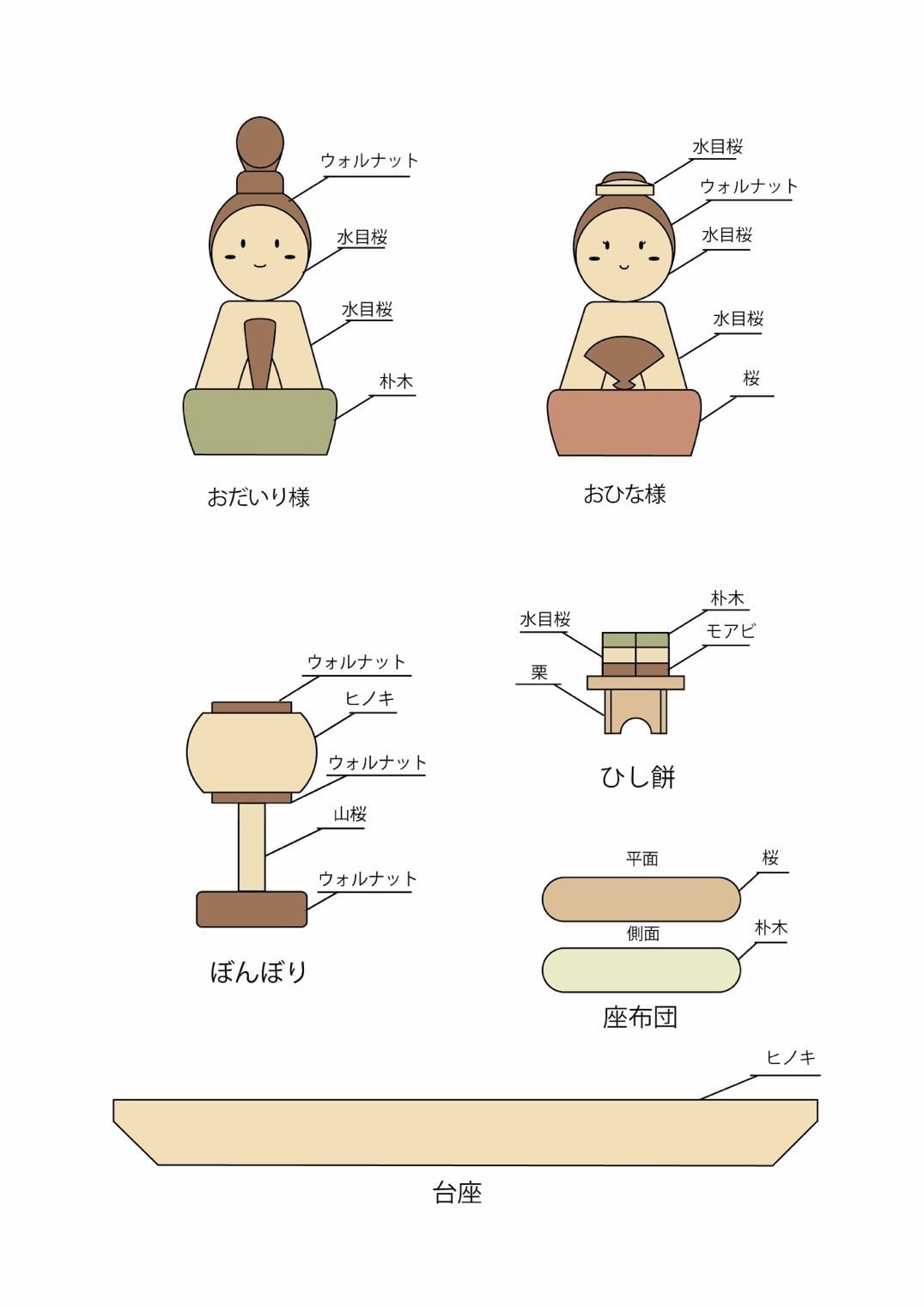 ウォルナット
水目桜
水目桜
朴木
おだいり様

水目桜
ウォルナット
水目桜
水目桜
桜
おひな様

ウォルナット
ヒノキ
ウォルナット
山桜
ウォルナット
ぼんぼり

水目桜
朴木
モアビ
栗
ひし餅

平面
桜
側面
朴木
座布団

ヒノキ
台座