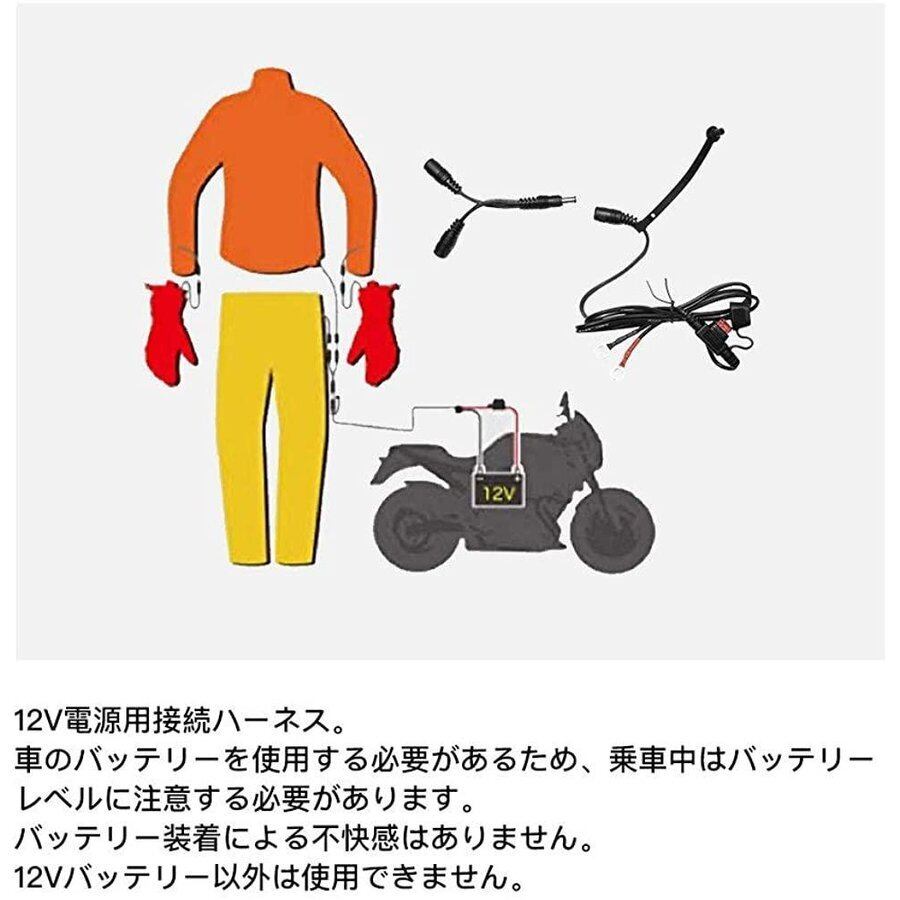 12V

12V電源用接続ハーネス。
車のバッテリーを使用する必要があるため、乗車中はバッテリーレベルに注意する必要があります。
バッテリー装着による不快感はありません。
12Vバッテリー以外は使用できません。