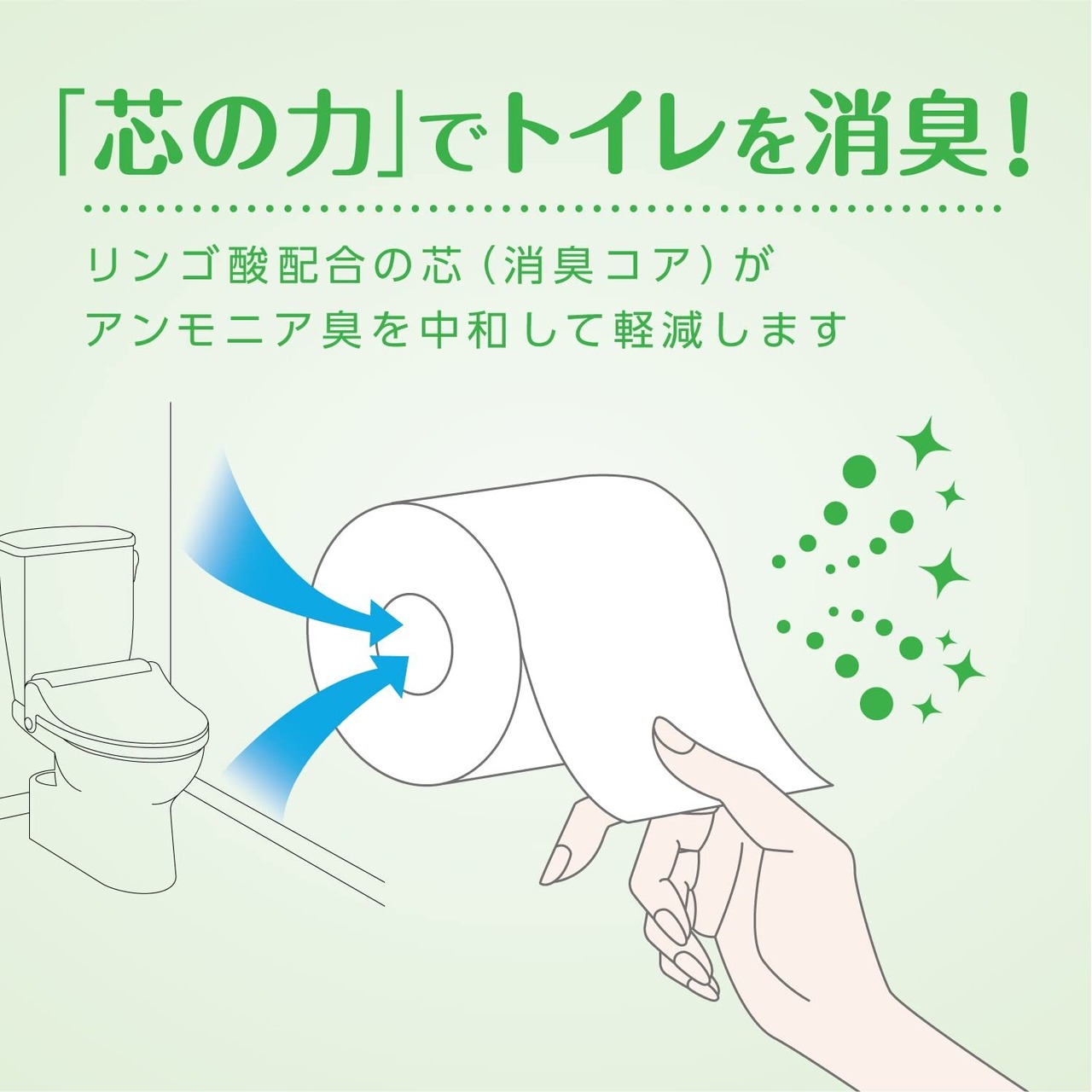 「芯の力」でトイレを消臭!

リンゴ酸配合の芯(消臭コア)が
アンモニア臭を中和して軽減します