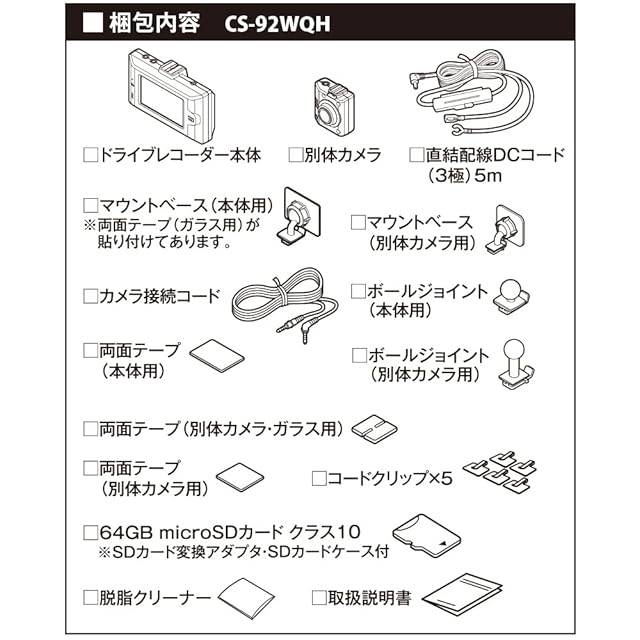 ■ 梱包内容　CS-92WQH

□ドライブレコーダー本体

□別体カメラ

□直結配線DCコード（3極）5m

□マウントベース（本体用）
※両面テープ（ガラス用）が貼り付けてあります。

□マウントベース（別体カメラ用）

□カメラ接続コード

□ボールジョイント（本体用）

□両面テープ（本体用）

□ボールジョイント（別体カメラ用）

□両面テープ（別体カメラ・ガラス用）

□両面テープ（別体カメラ用）

□コードクリップ×5

□64GB microSDカード クラス10
※SDカード変換アダプタ・SDカードケース付

□脱脂クリーナー

□取扱説明書