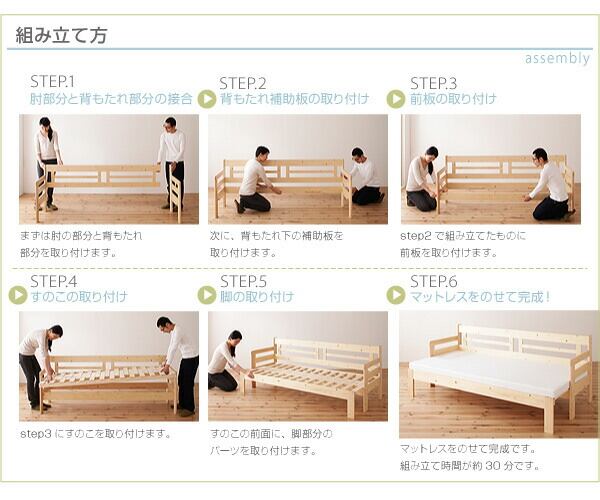 組み立て方

assembly

STEP.1
肘部分と背もたれ部分の接合

まずは肘の部分と背もたれ部分を取り付けます。

STEP.2
背もたれ補助板の取り付け

次に、背もたれ下の補助板を取り付けます。

STEP.3
前板の取り付け

step2 で組み立てたものに前板を取り付けます。

STEP.4
すのこの取り付け

step3 にすのこを取り付けます。

STEP.5
脚の取り付け

すのこの前面に、脚部分のパーツを取り付けます。

STEP.6
マットレスをのせて完成！

マットレスをのせて完成です。
組み立て時間が約 30 分です。