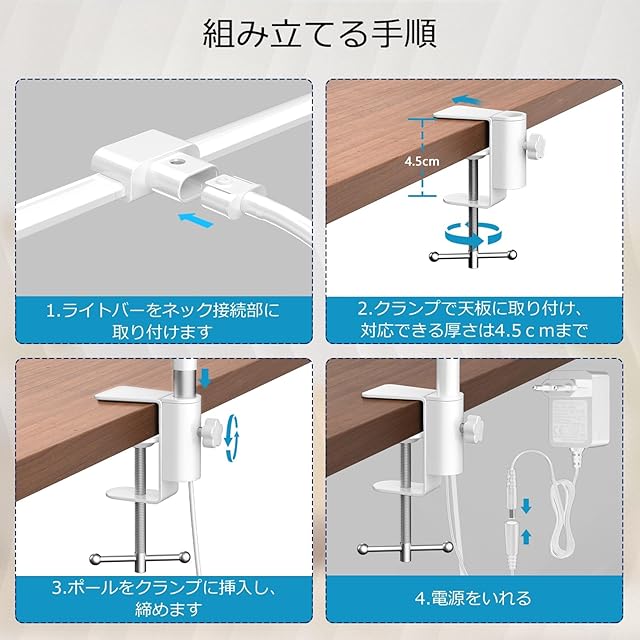 組み立てる手順

4.5cm

1.ライトバーをネック接続部に取り付けます

2.クランプで天板に取り付け、対応できる厚さは4.5ｃｍまで

3.ポールをクランプに挿入し、締めます

4.電源をいれる