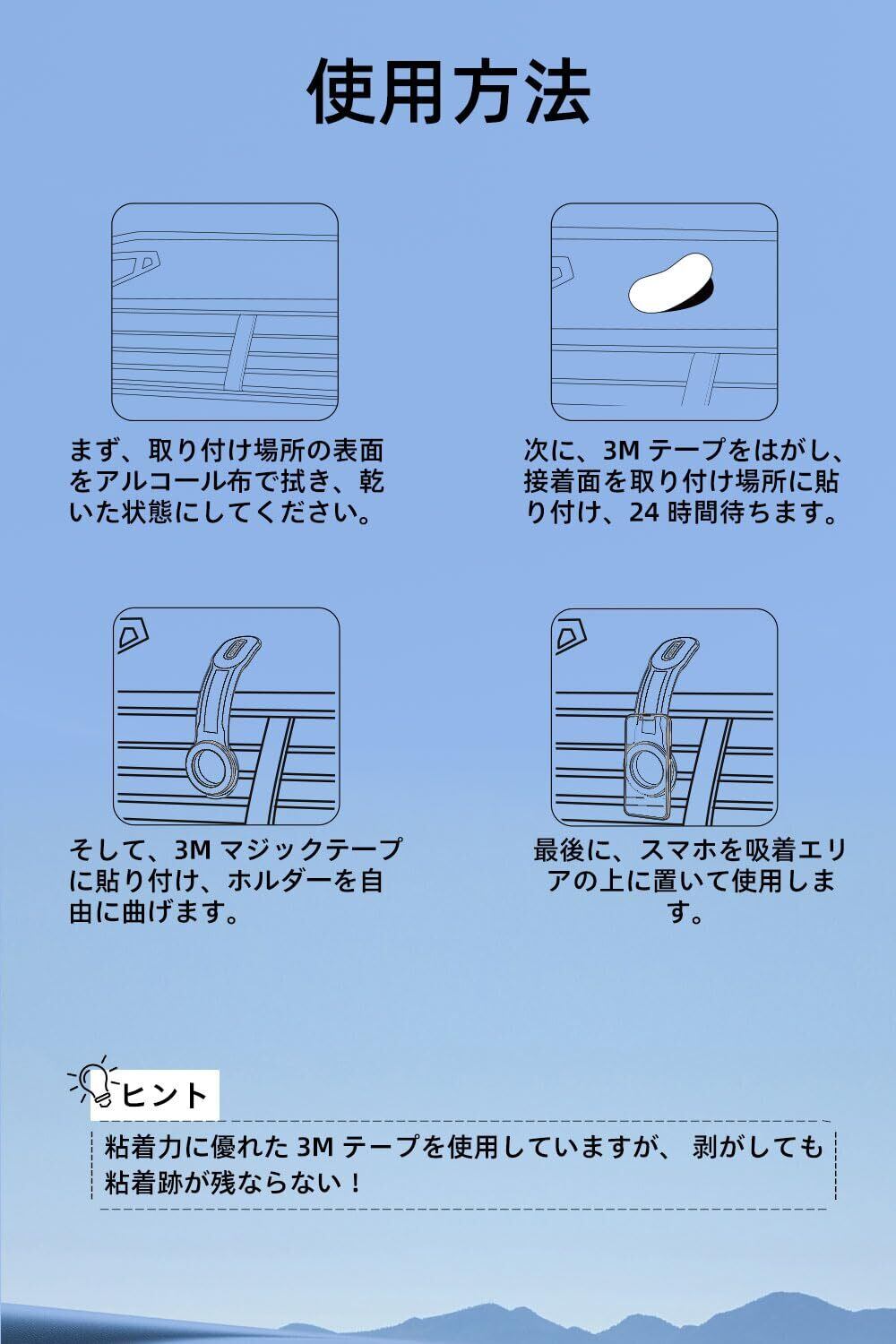 使用方法

まず、取り付け場所の表面をアルコール布で拭き、乾いた状態にしてください。

次に、3M テープをはがし、接着面を取り付け場所に貼り付け、24 時間待ちます。

そして、3M マジックテープに貼り付け、ホルダーを自由に曲げます。

最後に、スマホを吸着エリアの上に置いて使用します。

ヒント

粘着力に優れた 3M テープを使用していますが、 剥がしても粘着跡が残ならない！