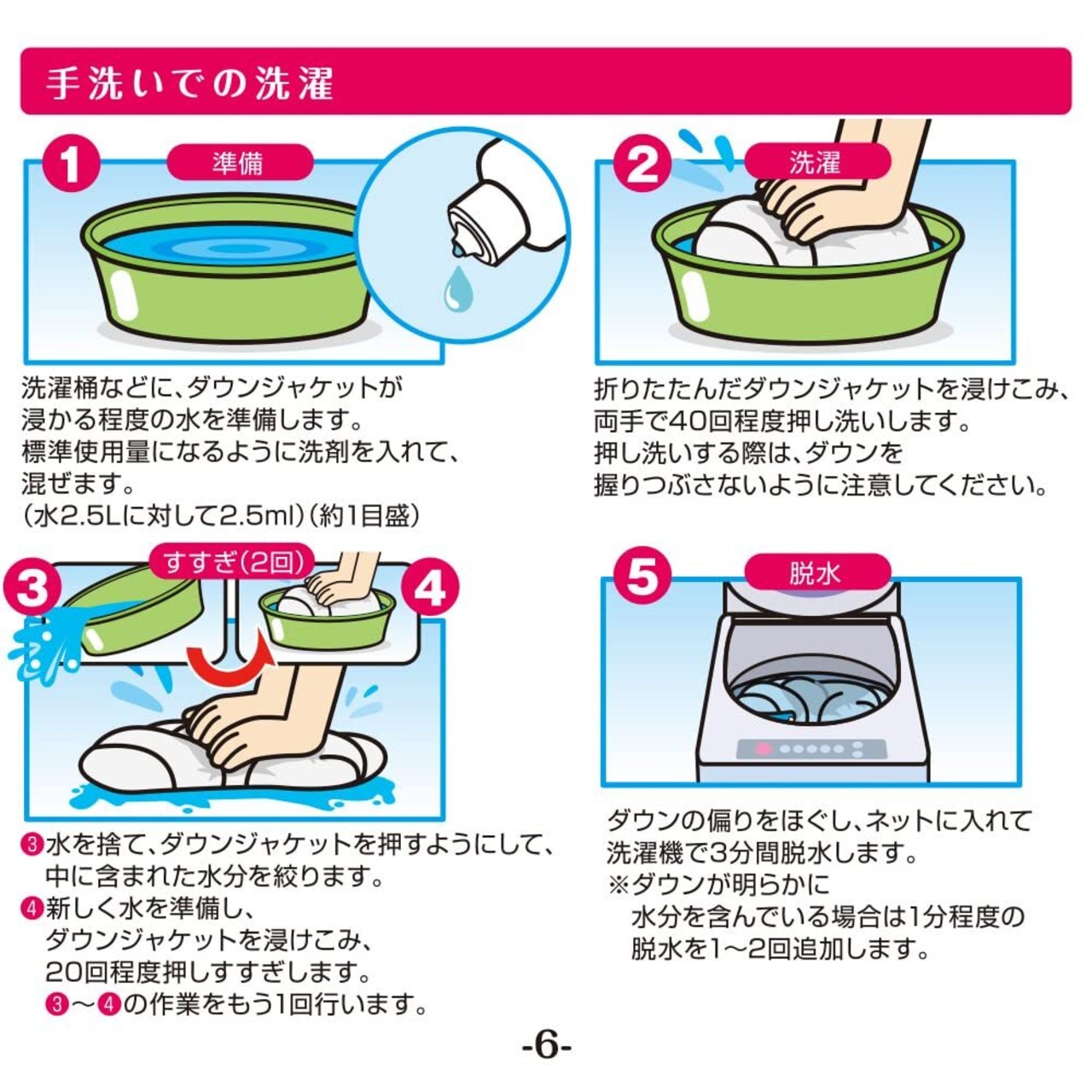 手洗いでの洗濯

1 準備

洗濯桶などに、ダウンジャケットが浸かる程度の水を準備します。
標準使用量になるように洗剤を入れて、混ぜます。
(水2.5Lに対して2.5ml)(約1目盛)

2 洗濯

折りたたんだダウンジャケットを浸けこみ、両手で40回程度押し洗いします。
押し洗いする際は、ダウンを握りつぶさないように注意してください。

3 すすぎ(2回) 4

❸水を捨て、ダウンジャケットを押すようにして、中に含まれた水分を絞ります。
❹新しく水を準備し、ダウンジャケットを浸けこみ、20回程度押しすすぎします。
❸〜❹の作業をもう1回行います。

5 脱水

ダウンの偏りをほぐし、ネットに入れて洗濯機で3分間脱水します。
※ダウンが明らかに水分を含んでいる場合は1分程度の脱水を1〜2回追加します。

-6-