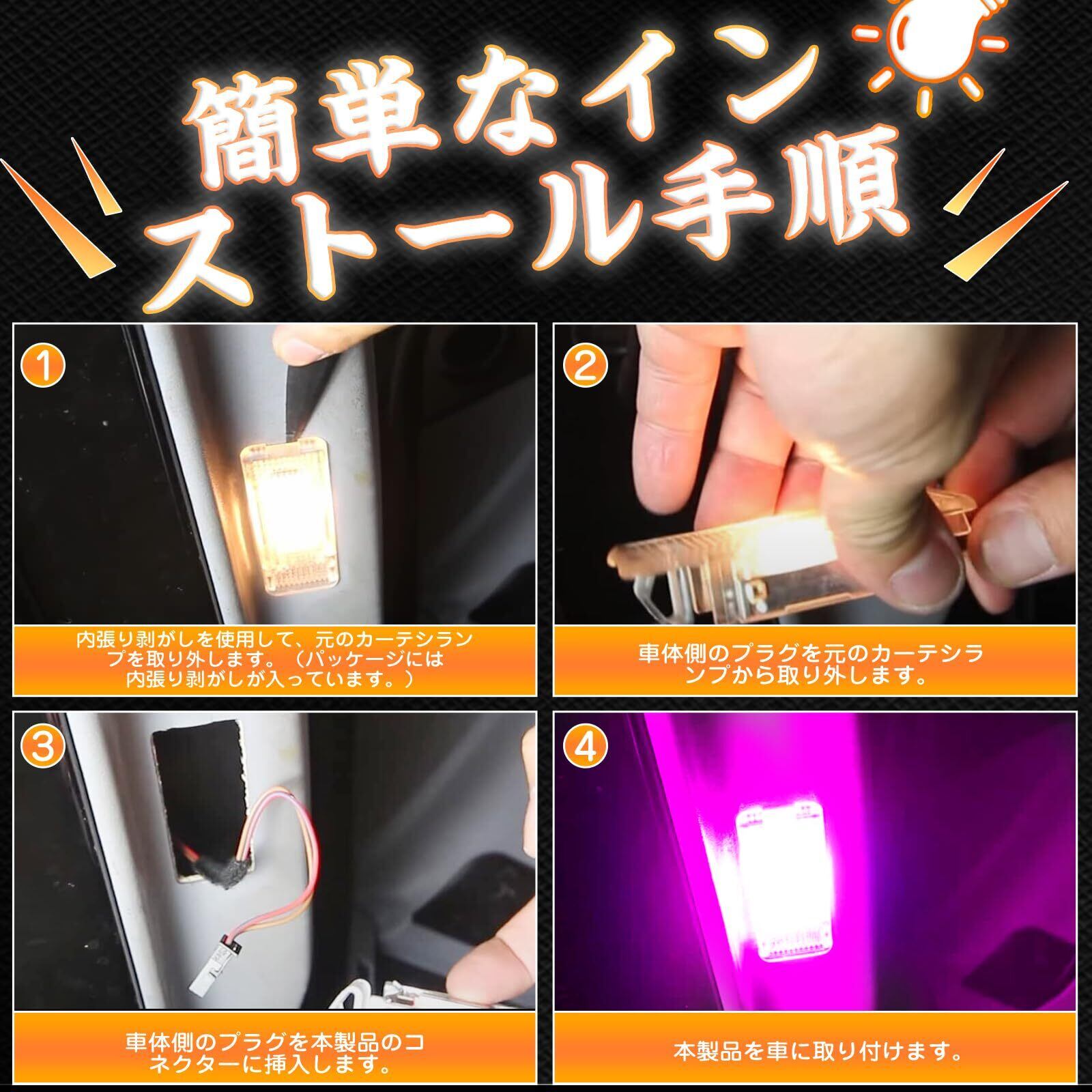 簡単なインストール手順

①

内張り剥がしを使用して、元のカーテシランプを取り外します。（パッケージには内張り剥がしが入っています。）

②

車体側のプラグを元のカーテシランプから取り外します。

③

車体側のプラグを本製品のコネクターに挿入します。

④

本製品を車に取り付けます。