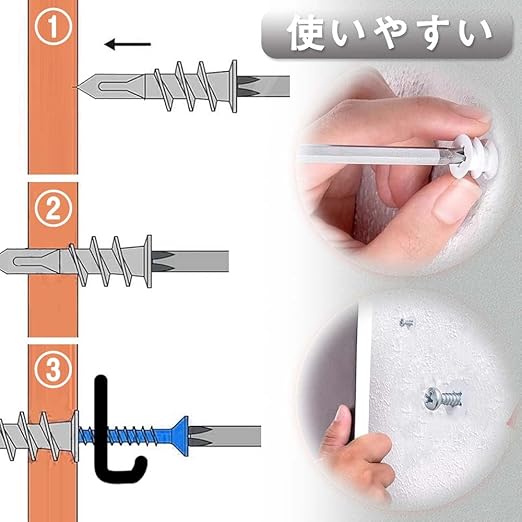 ①

使いやすい

②

③