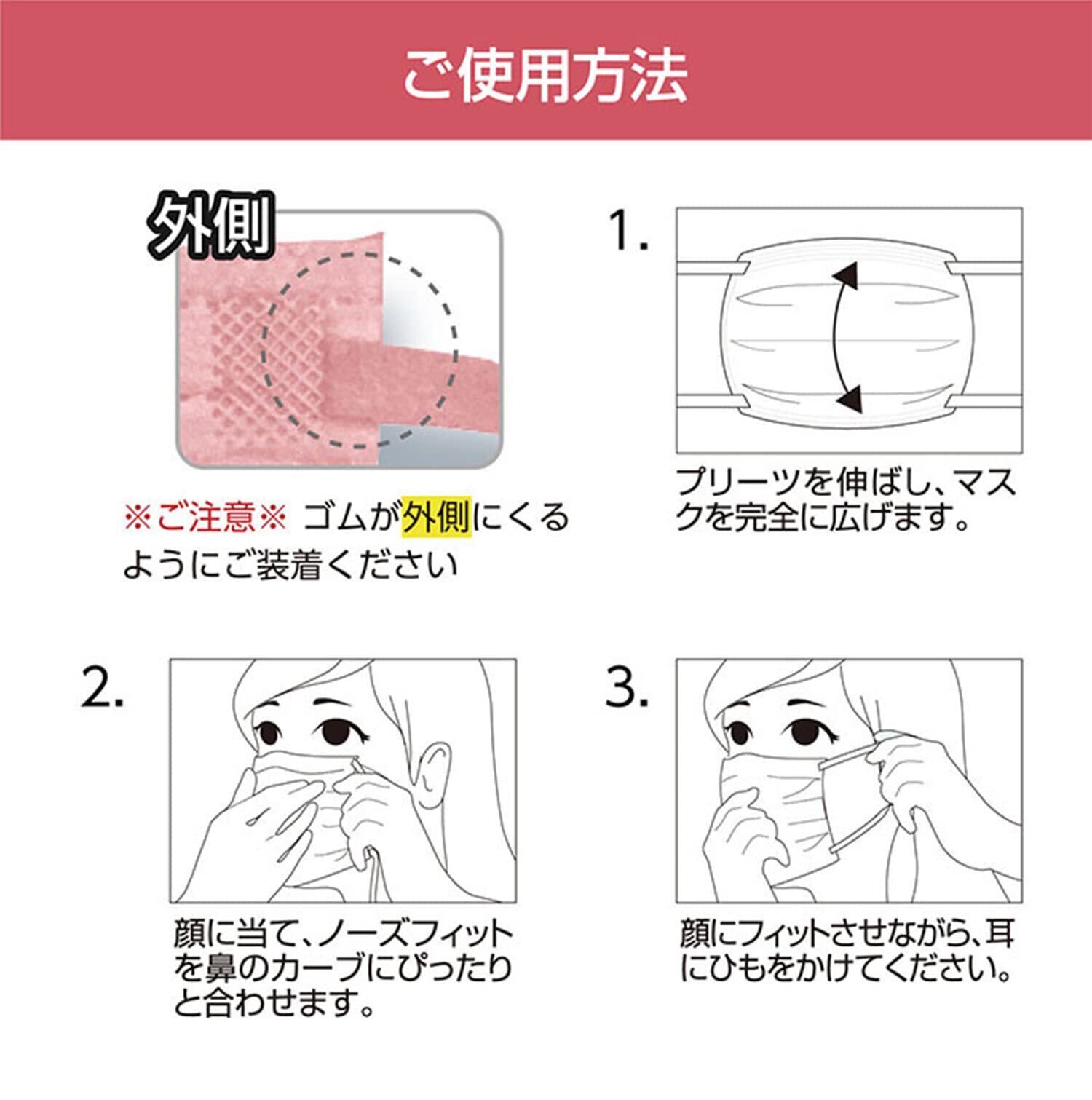 ご使用方法

外側

※ご注意※ ゴムが外側にくるようにご装着ください

1.

プリーツを伸ばし、マスクを完全に広げます。

2.

顔に当て、ノーズフィットを鼻のカーブにぴったりと合わせます。

3.

顔にフィットさせながら、耳にひもをかけてください。