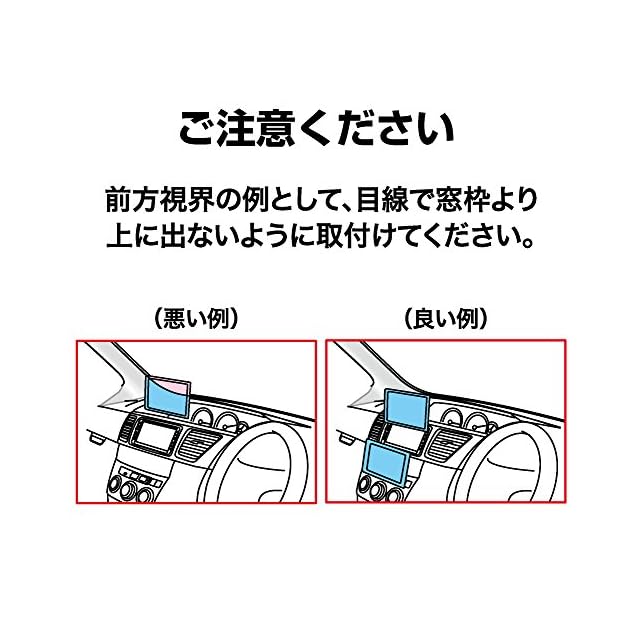 ご注意ください

前方視界の例として、目線で窓枠より上に出ないように取付けてください。

（悪い例）

（良い例）