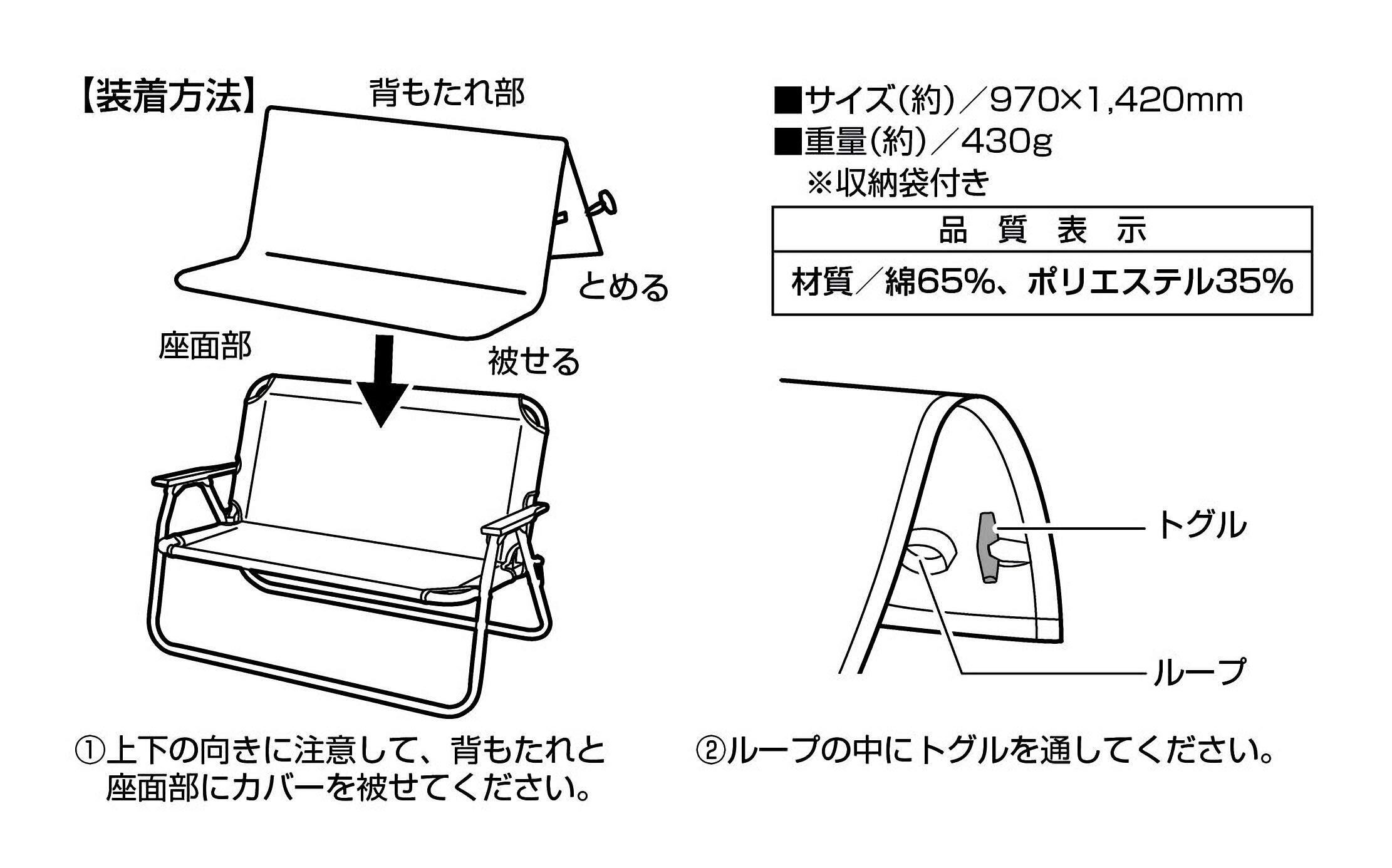 【装着方法】

背もたれ部

とめる

座面部

被せる

①上下の向きに注意して、背もたれと座面部にカバーを被せてください。

■サイズ(約)／970×1,420mm
■重量(約)／430g
※収納袋付き

| 品　質　表　示 |
|---|
| 材質／綿65%、ポリエステル35% |

トグル

ループ

②ループの中にトグルを通してください。