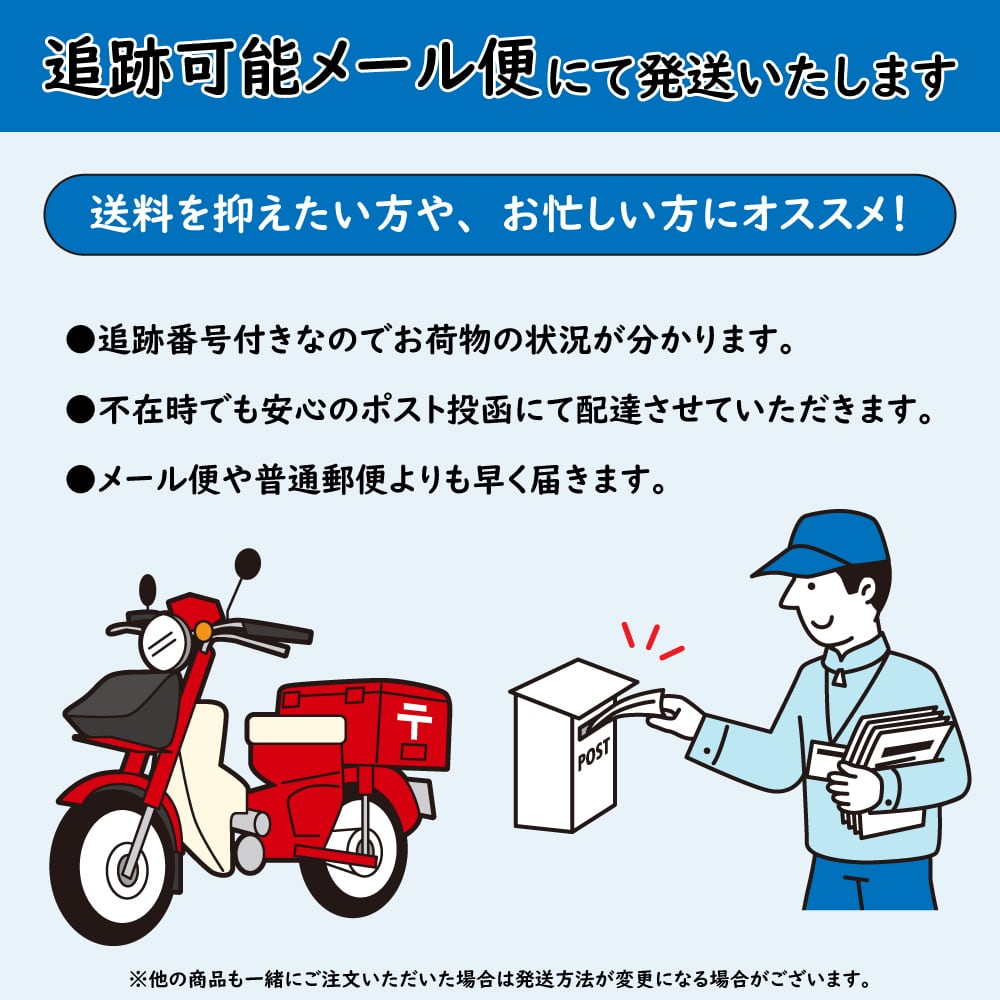 追跡可能メール便にて発送いたします

送料を抑えたい方や、お忙しい方にオススメ!

●追跡番号付きなのでお荷物の状況が分かります。

●不在時でも安心のポスト投函にて配達させていただきます。

●メール便や普通郵便よりも早く届きます。

〒

POST

※他の商品も一緒にご注文いただいた場合は発送方法が変更になる場合がございます。