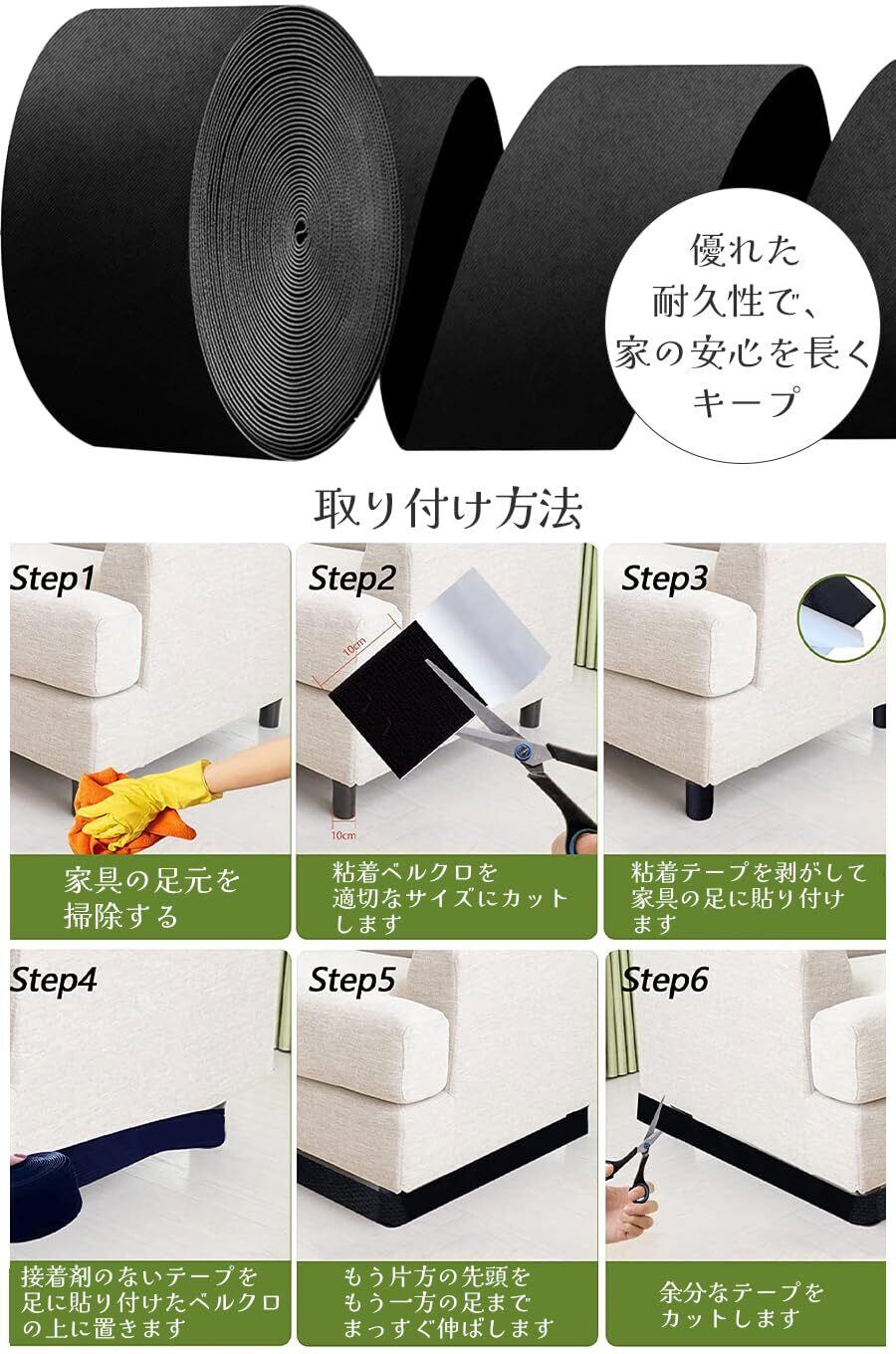 優れた
耐久性で、
家の安心を長く
キープ

取り付け方法

Step1

家具の足元を
掃除する

Step2

10cm

10cm

粘着ベルクロを
適切なサイズにカット
します

Step3

粘着テープを剥がして
家具の足に貼り付け
ます

Step4

接着剤のないテープを
足に貼り付けたベルクロ
の上に置きます

Step5

もう片方の先頭を
もう一方の足まで
まっすぐ伸ばします

Step6

余分なテープを
カットします