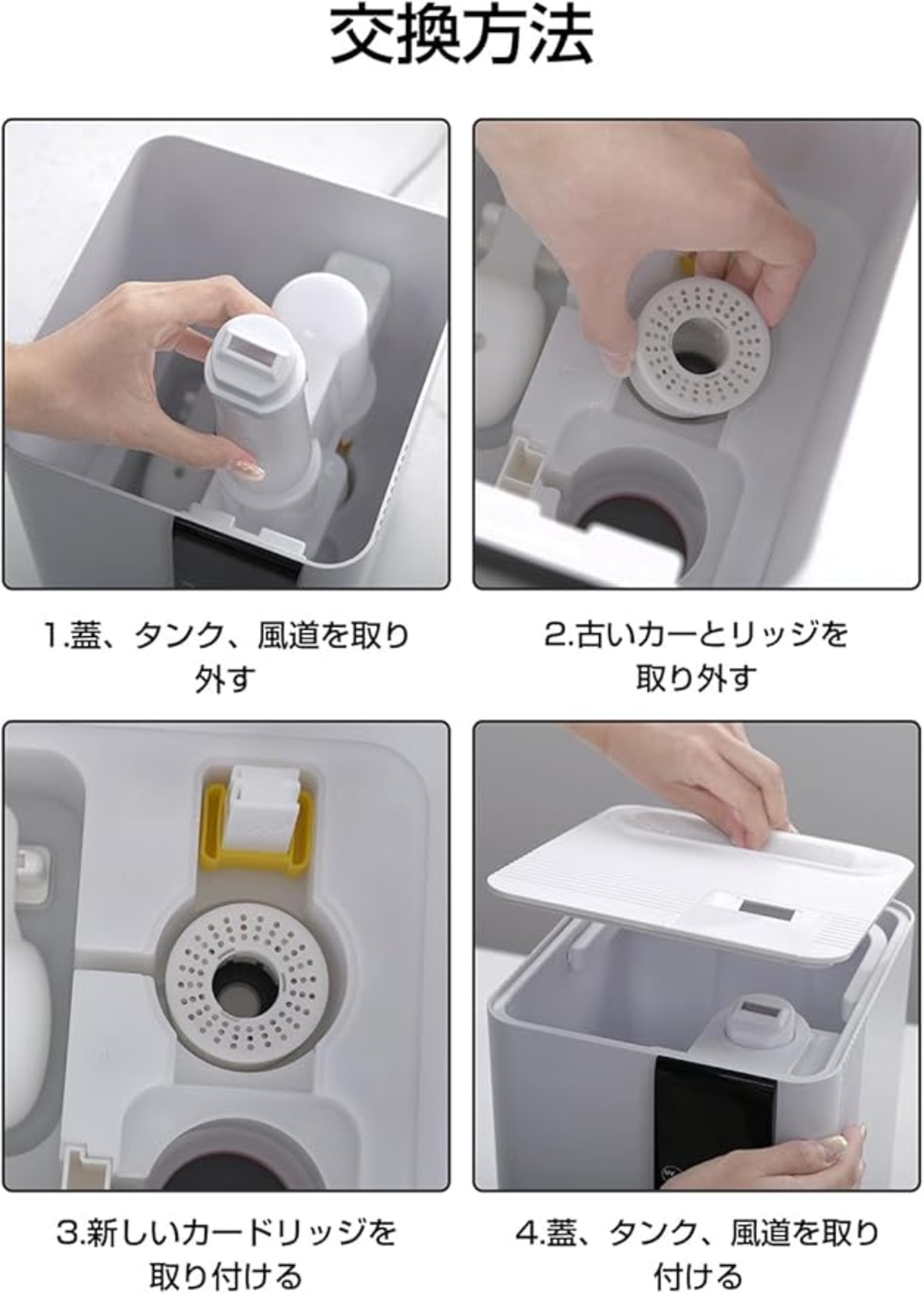 交換方法

1.蓋、タンク、風道を取り外す

2.古いカーとリッジを取り外す

3.新しいカードリッジを取り付ける

4.蓋、タンク、風道を取り付ける