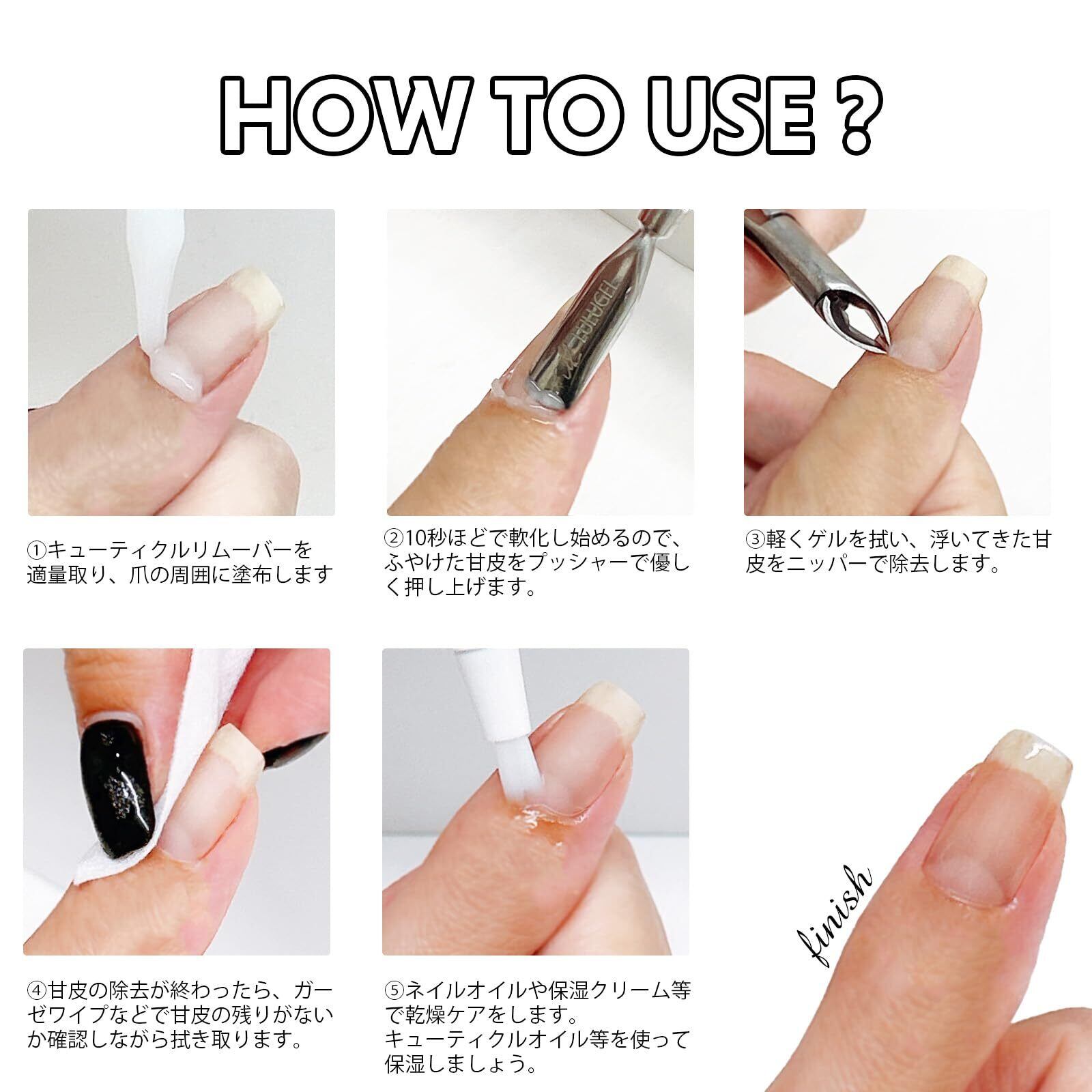 HOW TO USE ?

①キューティクルリムーバーを適量取り、爪の周囲に塗布します

②10秒ほどで軟化し始めるので、ふやけた甘皮をプッシャーで優しく押し上げます。

③軽くゲルを拭い、浮いてきた甘皮をニッパーで除去します。

④甘皮の除去が終わったら、ガーゼワイプなどで甘皮の残りがないか確認しながら拭き取ります。

⑤ネイルオイルや保湿クリーム等で乾燥ケアをします。
キューティクルオイル等を使って保湿しましょう。

finish