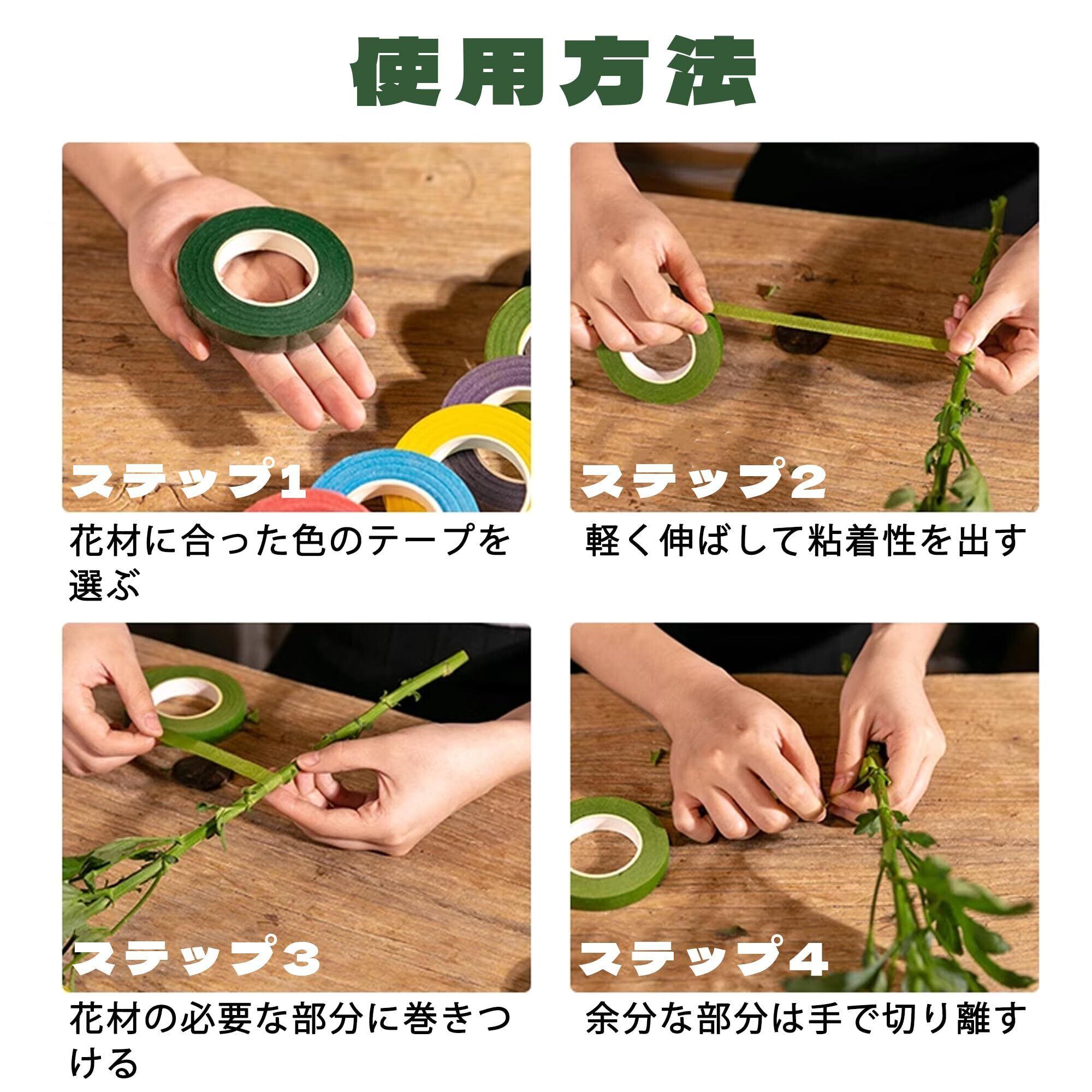 使用方法

ステップ1

花材に合った色のテープを選ぶ

ステップ2

軽く伸ばして粘着性を出す

ステップ3

花材の必要な部分に巻きつける

ステップ4

余分な部分は手で切り離す