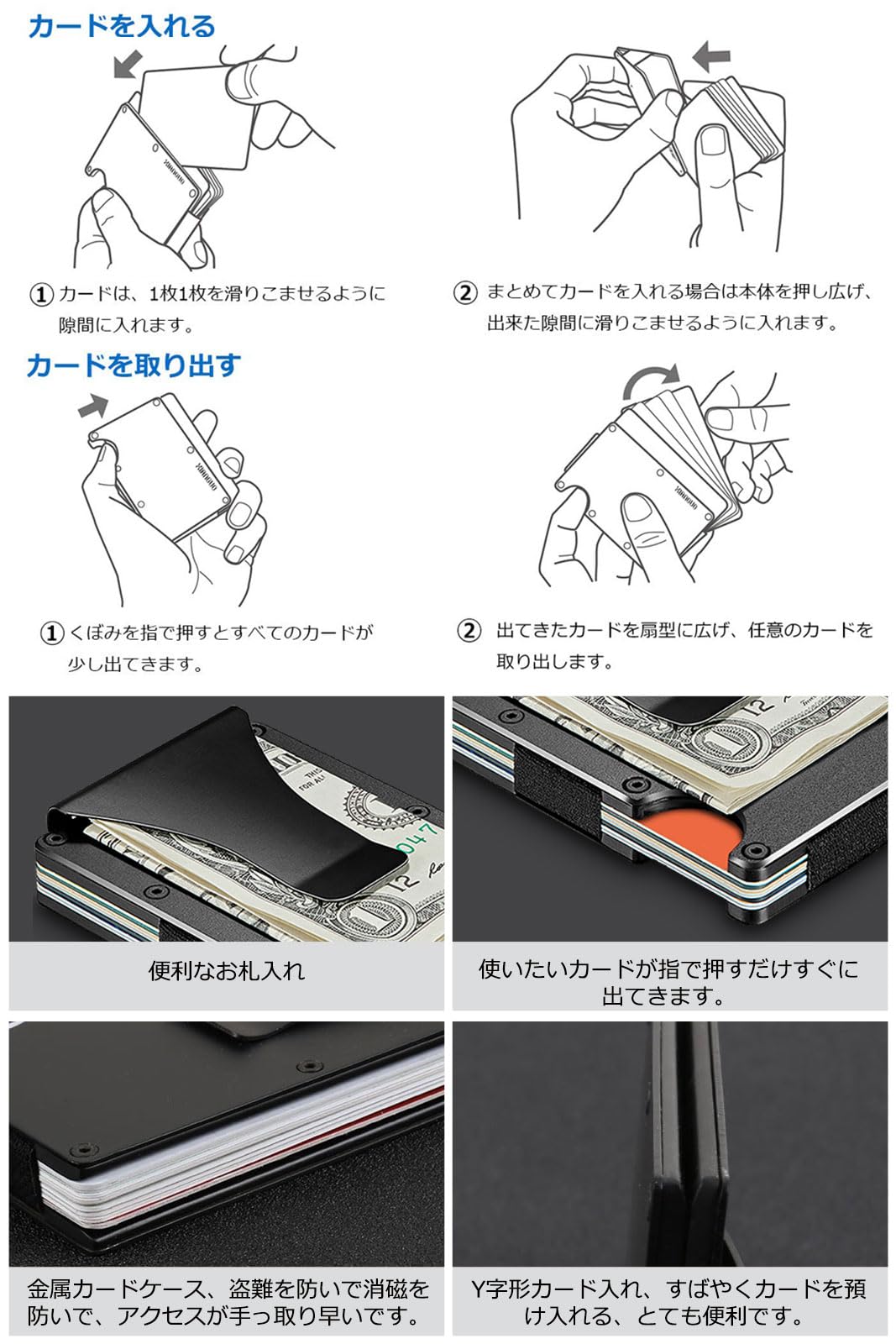 カードを入れる

① カードは、1枚1枚を滑りこませるように隙間に入れます。

② まとめてカードを入れる場合は本体を押し広げ、出来た隙間に滑りこませるように入れます。

カードを取り出す

① くぼみを指で押すとすべてのカードが少し出てきます。

② 出てきたカードを扇型に広げ、任意のカードを取り出します。

便利なお札入れ

使いたいカードが指で押すだけすぐに出てきます。

金属カードケース、盗難を防いで消磁を防いで、アクセスが手っ取り早いです。

Y字形カード入れ、すばやくカードを預け入れる、とても便利です。