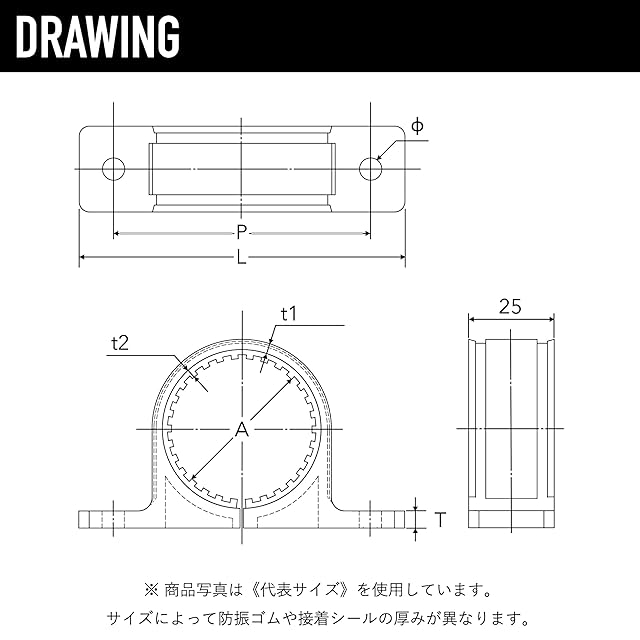 DRAWING

ϕ

P

L

t1

t2

A

25

T

※ 商品写真は《代表サイズ》を使用しています。

サイズによって防振ゴムや接着シールの厚みが異なります。