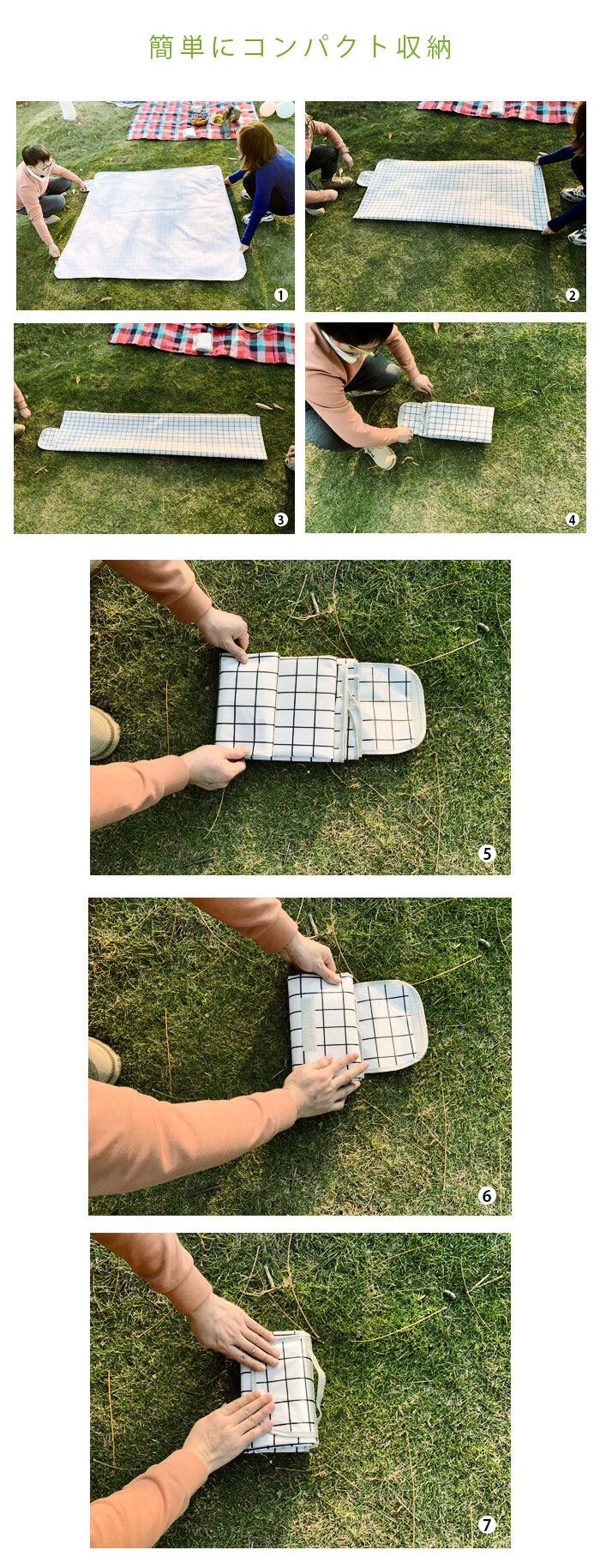 簡単にコンパクト収納

1

2

3

4

5

6

7