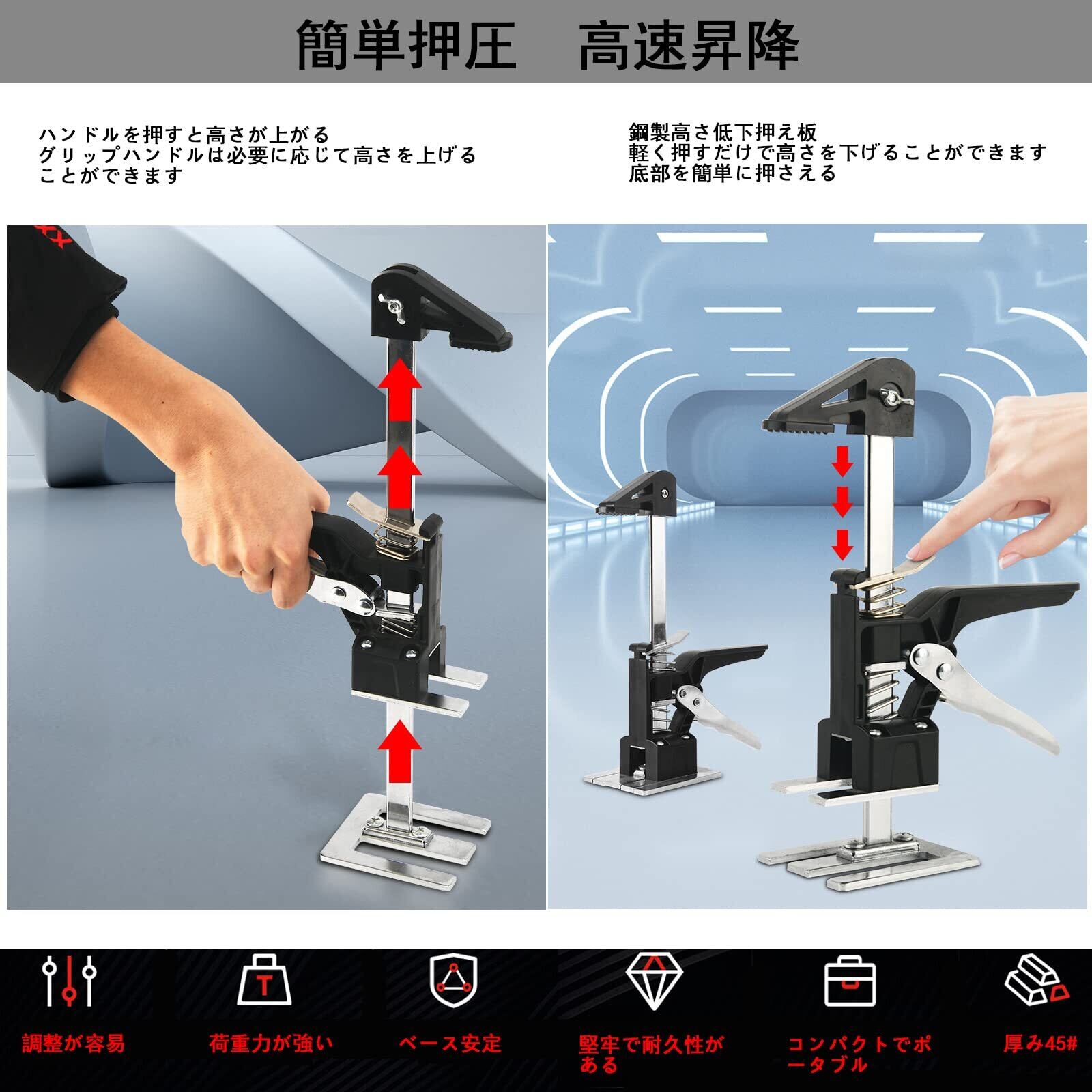 簡単押圧　高速昇降

ハンドルを押すと高さが上がる
グリップハンドルは必要に応じて高さを上げることができます

鋼製高さ低下押え板
軽く押すだけで高さを下げることができます
底部を簡単に押さえる

T

調整が容易

荷重力が強い

ベース安定

堅牢で耐久性がある

コンパクトでポータブル

厚み45#