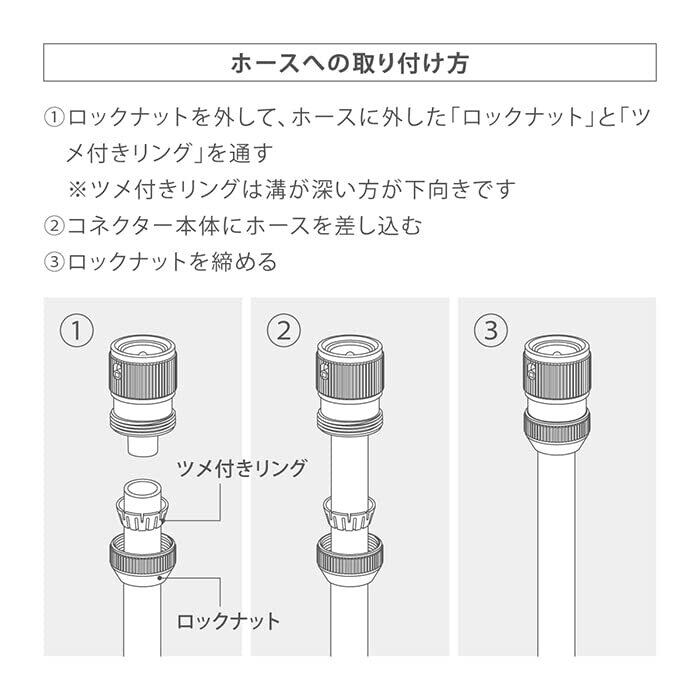 ホースへの取り付け方

①ロックナットを外して、ホースに外した「ロックナット」と「ツメ付きリング」を通す
※ツメ付きリングは溝が深い方が下向きです
②コネクター本体にホースを差し込む
③ロックナットを締める

①

ツメ付きリング

ロックナット

②

③