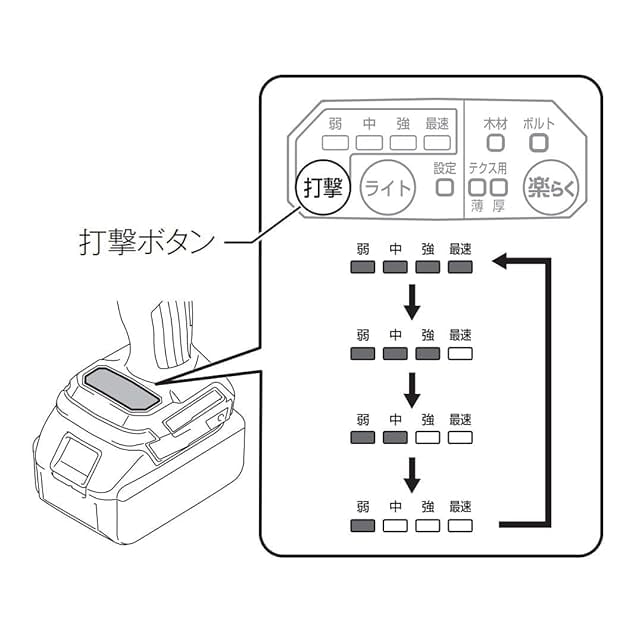 弱 中 強 最速

木材 ボルト

打撃 ライト 設定 テクス用 薄 厚 楽らく

打撃ボタン

弱 中 強 最速

弱 中 強 最速

弱 中 強 最速

弱 中 強 最速