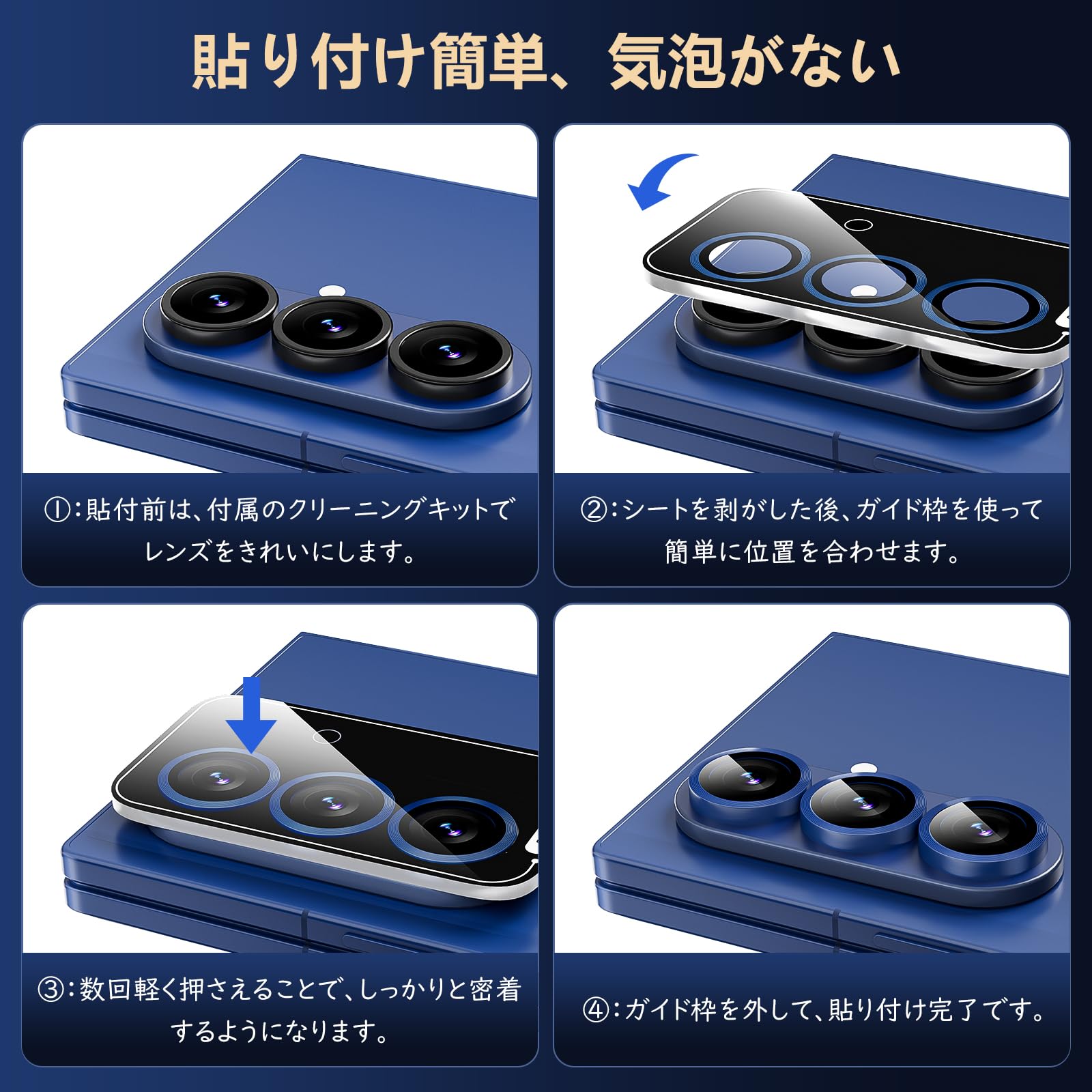 貼り付け簡単、気泡がない

①:貼付前は、付属のクリーニングキットでレンズをきれいにします。

②:シートを剥がした後、ガイド枠を使って簡単に位置を合わせます。

③:数回軽く押さえることで、しっかりと密着するようになります。

④:ガイド枠を外して、貼り付け完了です。