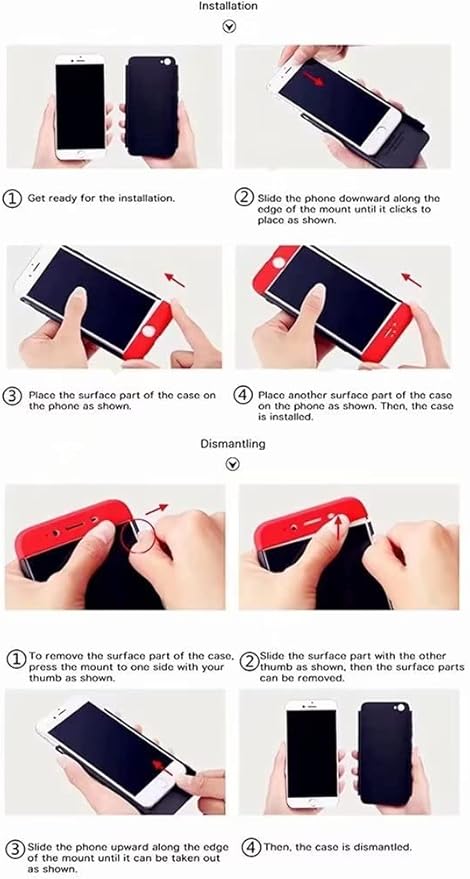 Installation

① Get ready for the installation.

② Slide the phone downward along the edge of the mount until it clicks to place as shown.

③ Place the surface part of the case on the phone as shown.

④ Place another surface part of the case on the phone as shown. Then, the case is installed.

Dismantling

① To remove the surface part of the case, press the mount to one side with your thumb as shown.

② Slide the surface part with the other thumb as shown, then the surface parts can be removed.

③ Slide the phone upward along the edge of the mount until it can be taken out as shown.

④ Then, the case is dismantled.