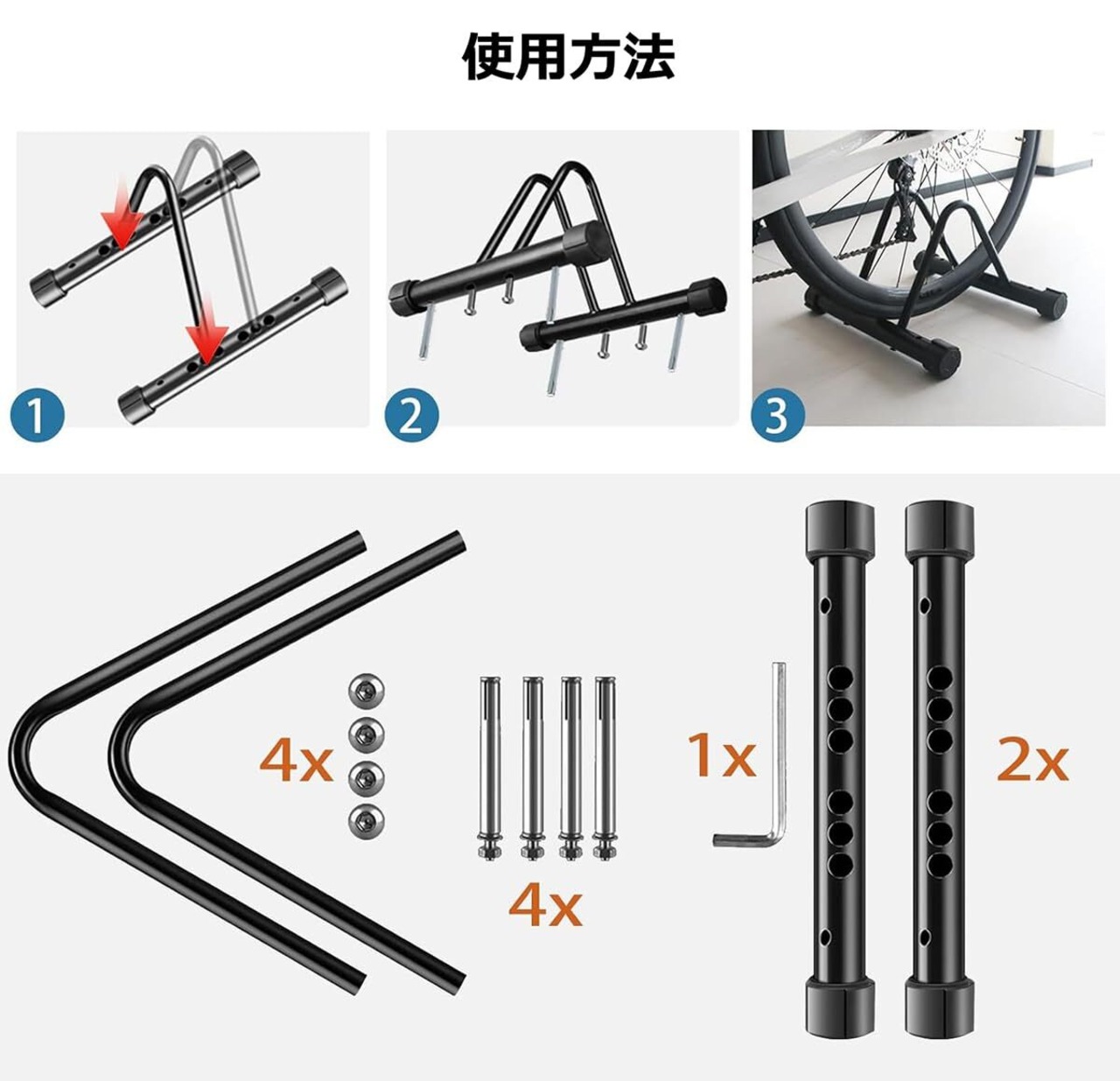 使用方法

1

2

3

4x

4x

1x

2x