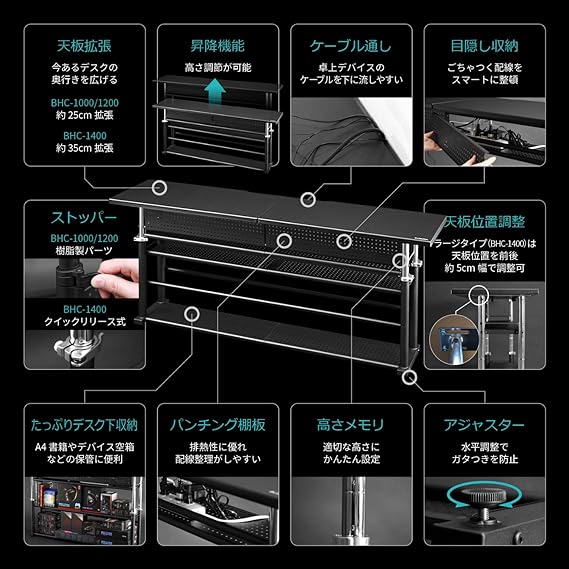 天板拡張

今あるデスクの奥行きを広げる

BHC-1000/1200
約 25cm 拡張

BHC-1400
約 35cm 拡張

昇降機能

高さ調節が可能

ケーブル通し

卓上デバイスのケーブルを下に流しやすい

目隠し収納

ごちゃつく配線をスマートに整頓

ストッパー

BHC-1000/1200
樹脂製パーツ

BHC-1400
クイックリリース式

天板位置調整

ラージタイプ（BHC-1400）は天板位置を前後約 5cm 幅で調整可

たっぷりデスク下収納

A4 書籍やデバイス空箱などの保管に便利

パンチング棚板

排熱性に優れ配線整理がしやすい

高さメモリ

適切な高さにかんたん設定

アジャスター

水平調整でガタつきを防止