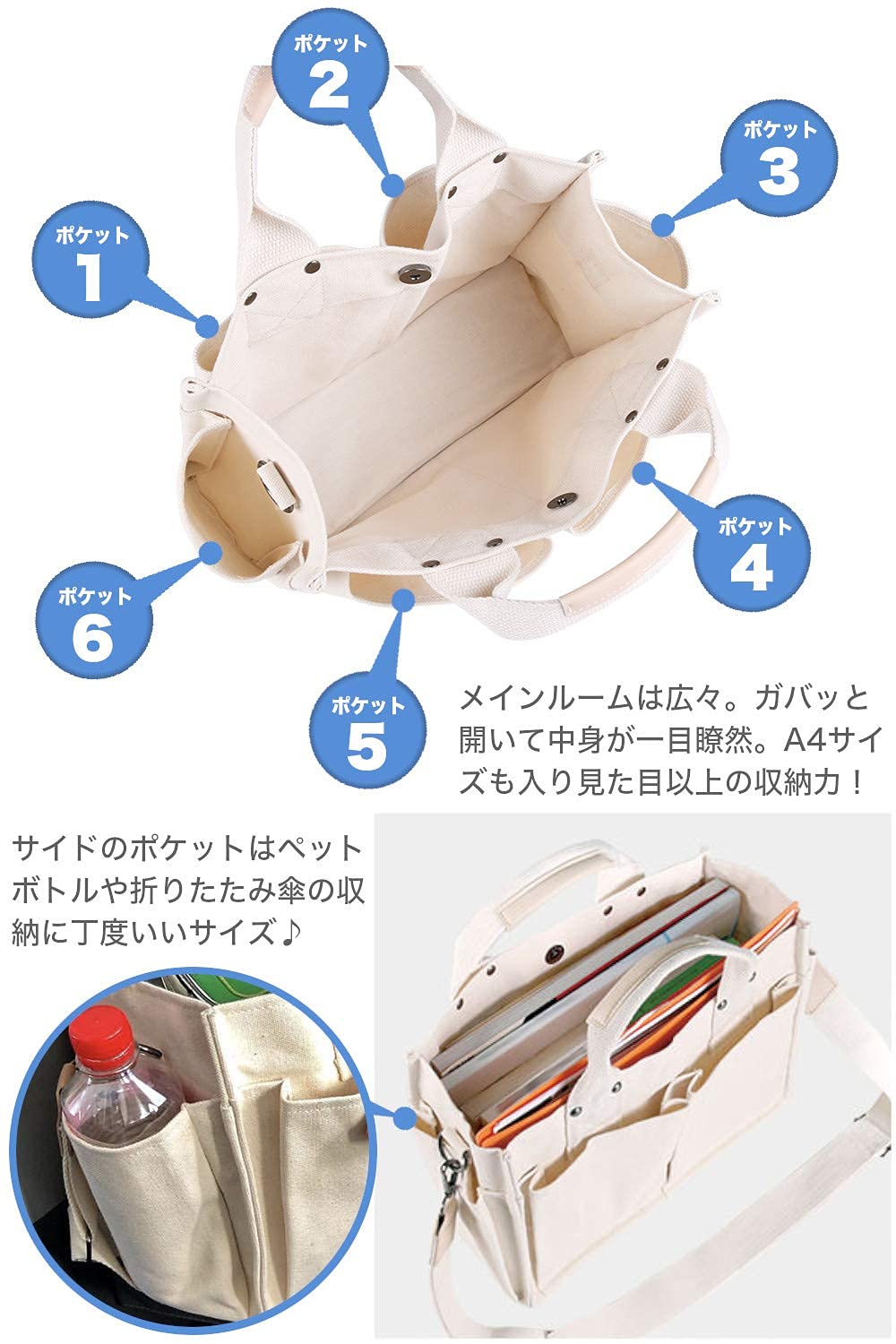 ポケット
2

ポケット
3

ポケット
1

ポケット
4

ポケット
6

ポケット
5

メインルームは広々。ガバッと開いて中身が一目瞭然。A4サイズも入り見た目以上の収納力！

サイドのポケットはペットボトルや折りたたみ傘の収納に丁度いいサイズ♪