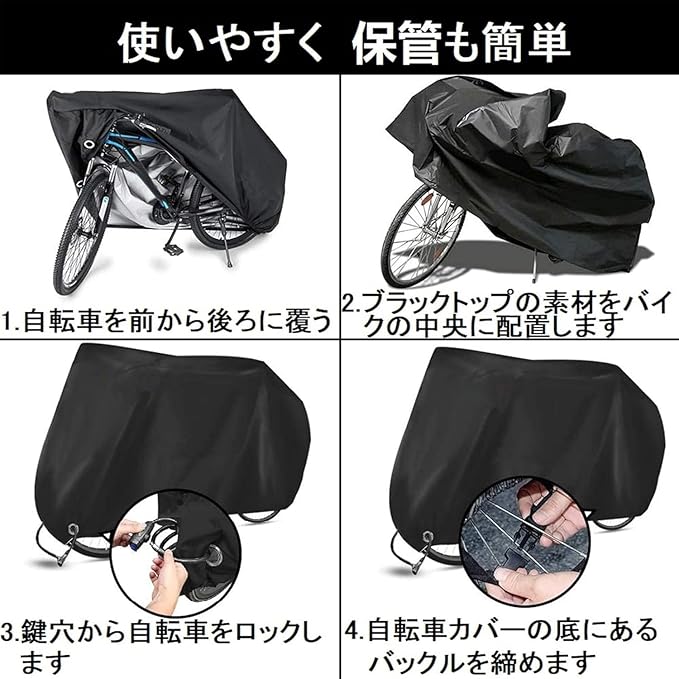 使いやすく 保管も簡単

1.自転車を前から後ろに覆う

2.ブラックトップの素材をバイクの中央に配置します

3.鍵穴から自転車をロックします

4.自転車カバーの底にあるバックルを締めます