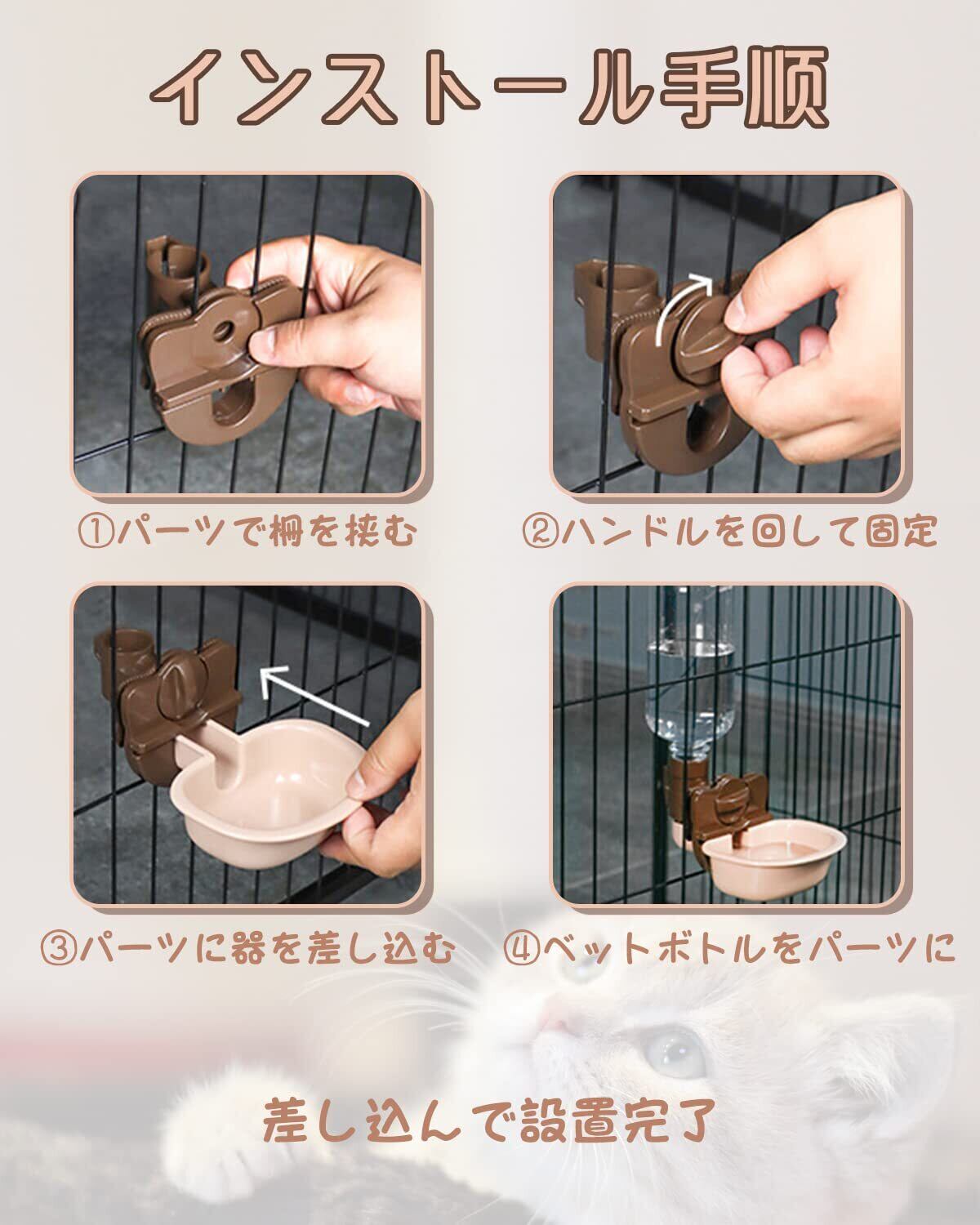 インストール手順

①パーツで柵を挟む

②ハンドルを回して固定

③パーツに器を差し込む

④ベットボトルをパーツに

差し込んで設置完了