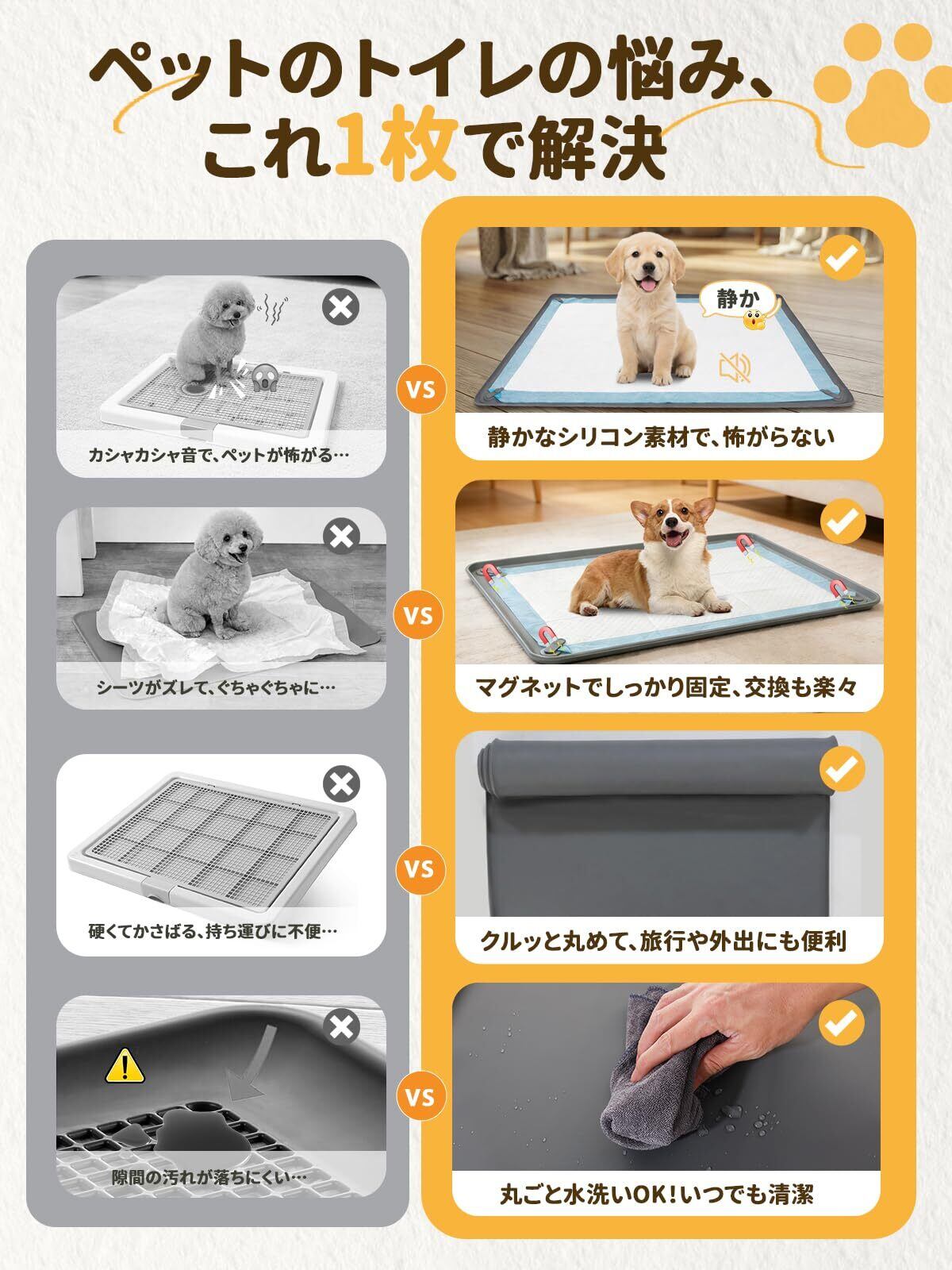 ペットのトイレの悩み、
これ1枚で解決

カシャカシャ音で、ペットが怖がる…

シーツがズレて、ぐちゃぐちゃに…

硬くてかさばる、持ち運びに不便…

隙間の汚れが落ちにくい…

VS

VS

VS

VS

静か

静かなシリコン素材で、怖がらない

マグネットでしっかり固定、交換も楽々

クルッと丸めて、旅行や外出にも便利

丸ごと水洗いOK!いつでも清潔