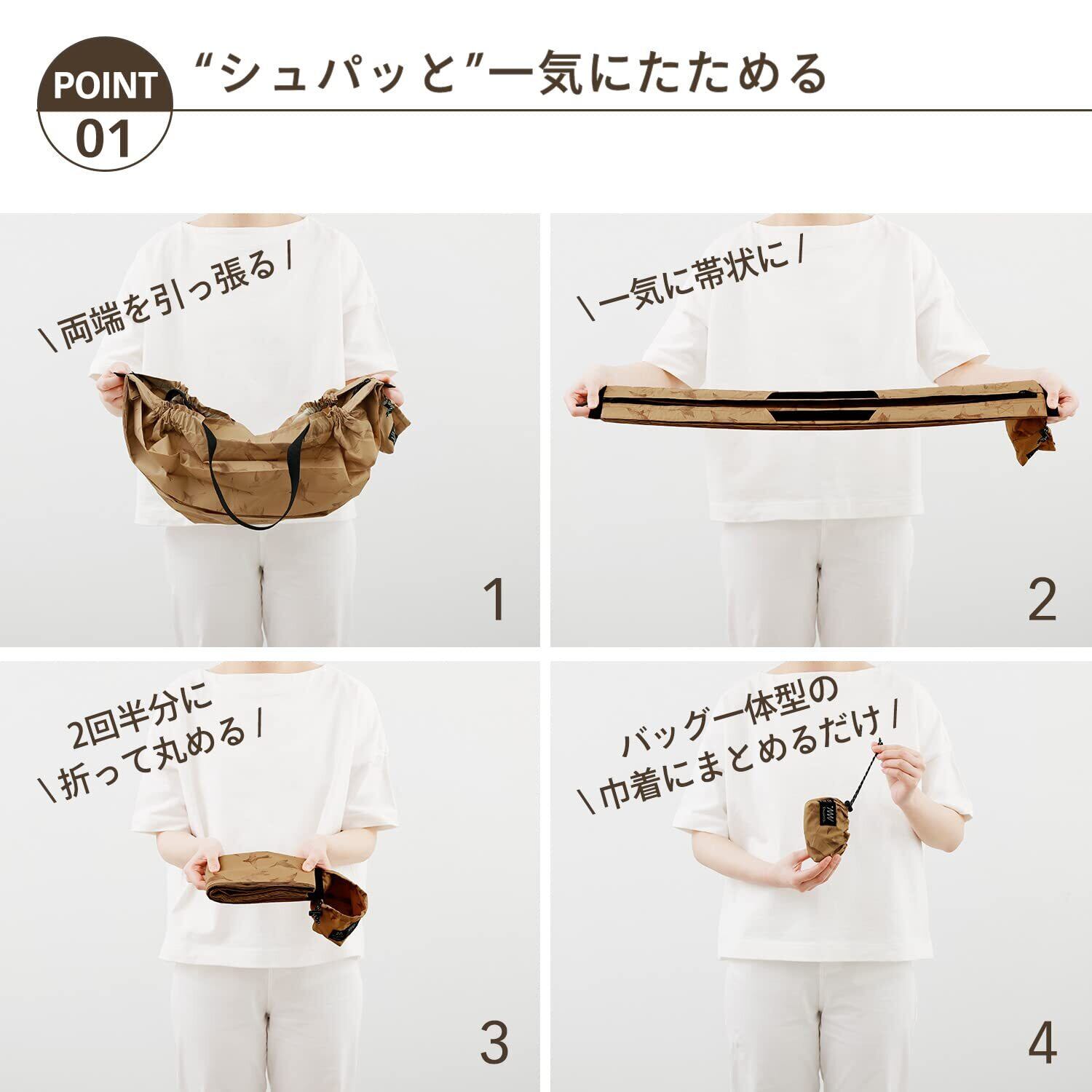 POINT 01

“シュパッと”一気にたためる

\ 両端を引っ張る /

1

\ 一気に帯状に /

2

2回半分に
\ 折って丸める /

3

バッグ一体型の
\ 巾着にまとめるだけ /

4