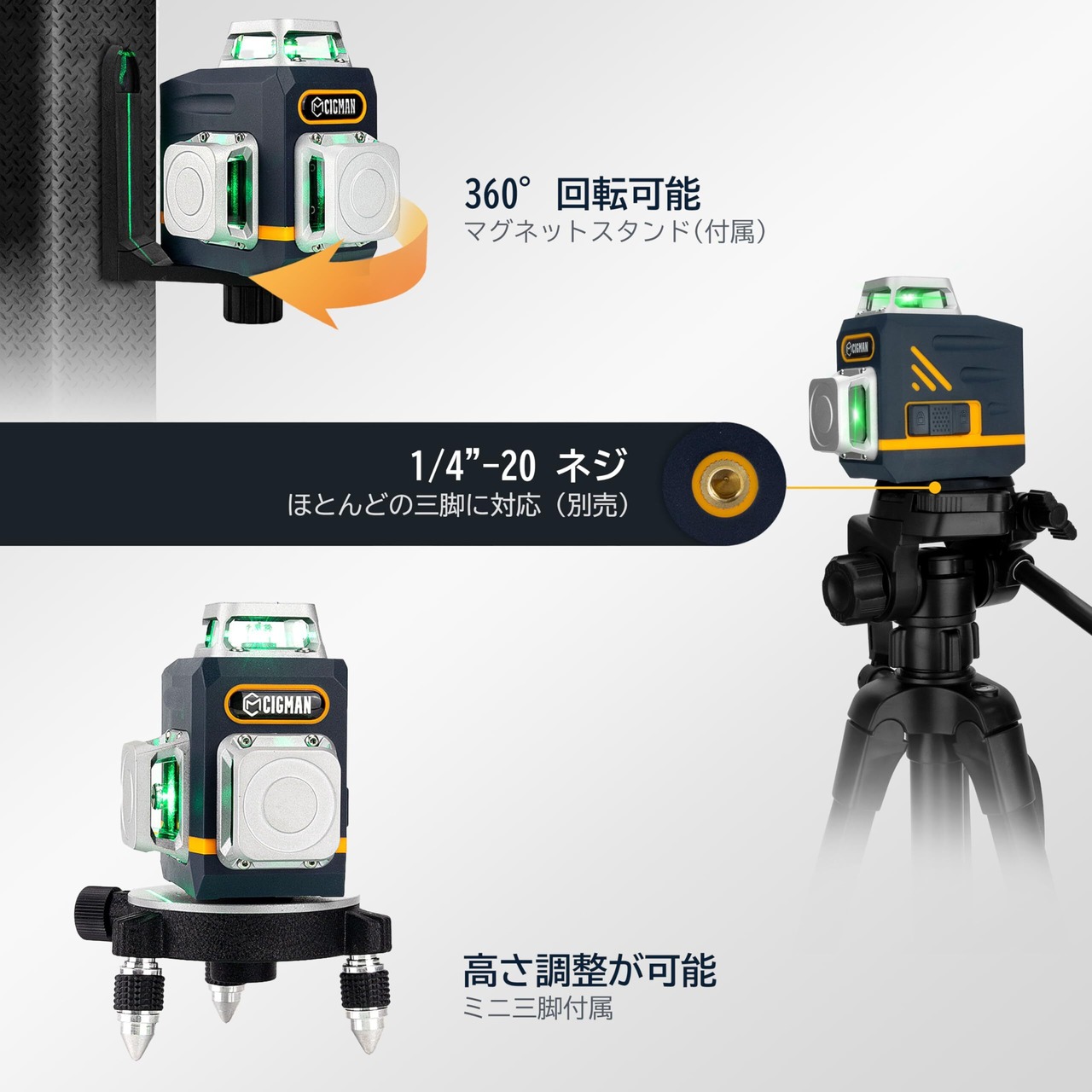 CIGMAN

360° 回転可能
マグネットスタンド(付属)

CIGMAN

1/4”-20 ネジ
ほとんどの三脚に対応(別売)

CIGMAN

高さ調整が可能
ミニ三脚付属