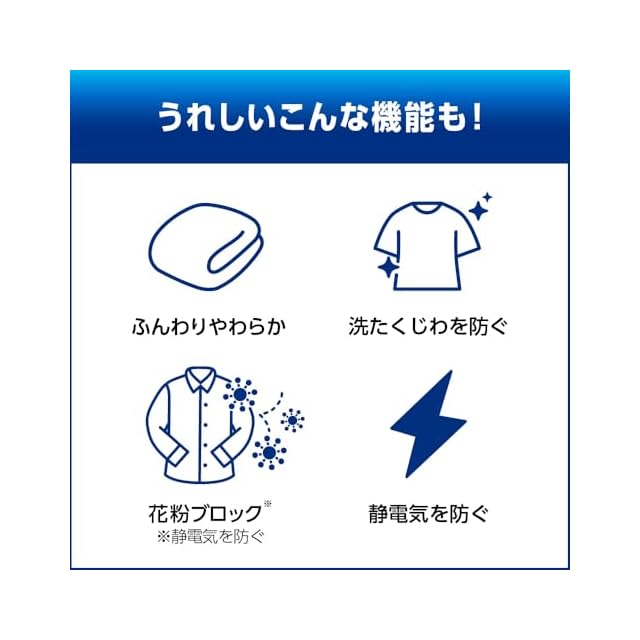 うれしいこんな機能も！

ふんわりやわらか

洗たくじわを防ぐ

花粉ブロック※
※静電気を防ぐ

静電気を防ぐ