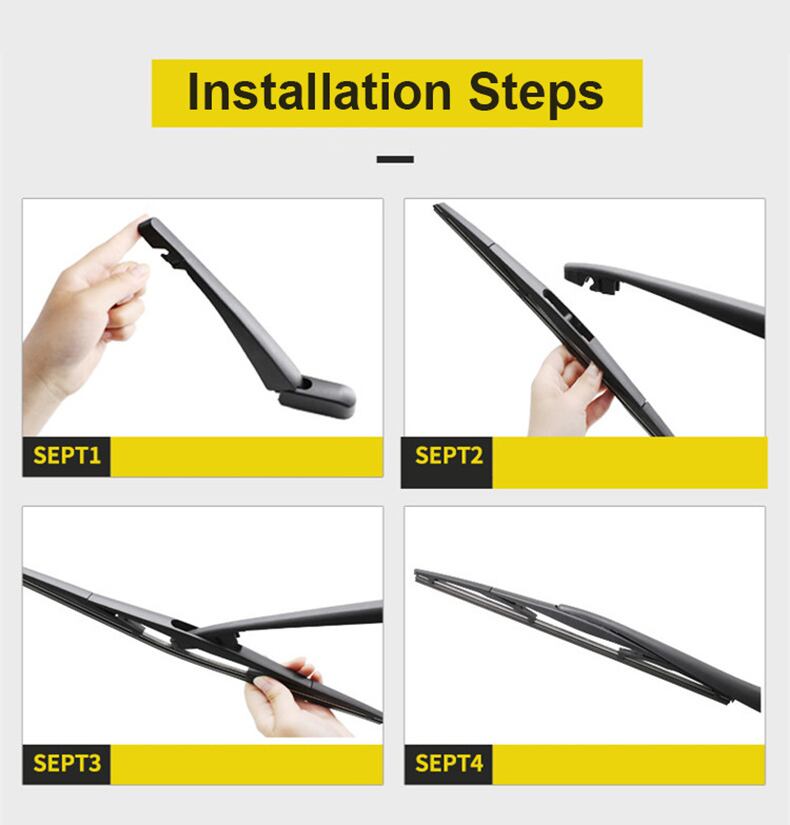 Installation Steps

SEPT1

SEPT2

SEPT3

SEPT4