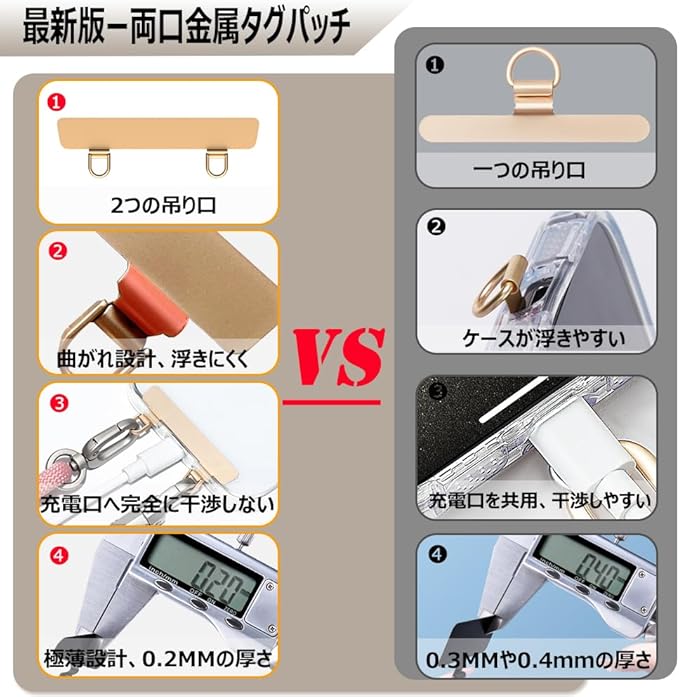 最新版ー両口金属タグパッチ

❶
2つの吊り口

❷
曲がれ設計、浮きにくく

❸
充電口へ完全に干渉しない

❹
inch/mm OFF ON ZERO
0.20
極薄設計、0.2MMの厚さ

VS

❶
一つの吊り口

❷
ケースが浮きやすい

❸
充電口を共用、干渉しやすい

❹
inch/mm OFF ON ZERO
0.40
0.3MMや0.4mmの厚さ