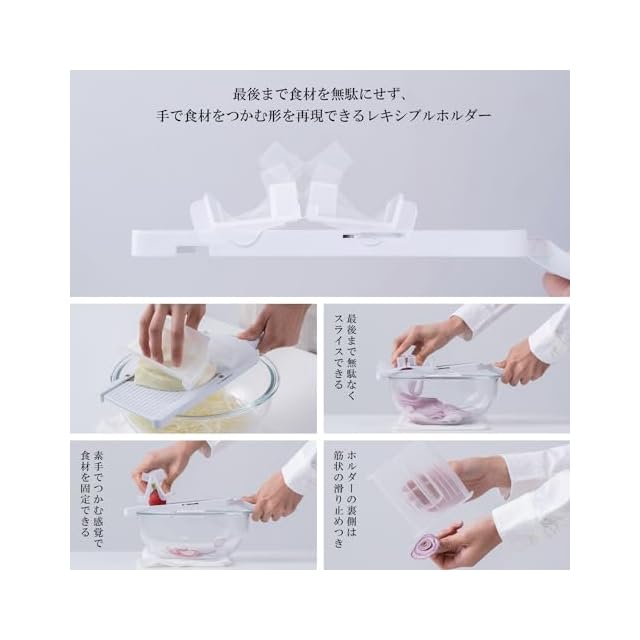 最後まで食材を無駄にせず、
手で食材をつかむ形を再現できるレキシブルホルダー

最後まで無駄なくスライスできる

素手でつかむ感覚で食材を固定できる

ホルダーの裏側は筋状の滑り止めつき