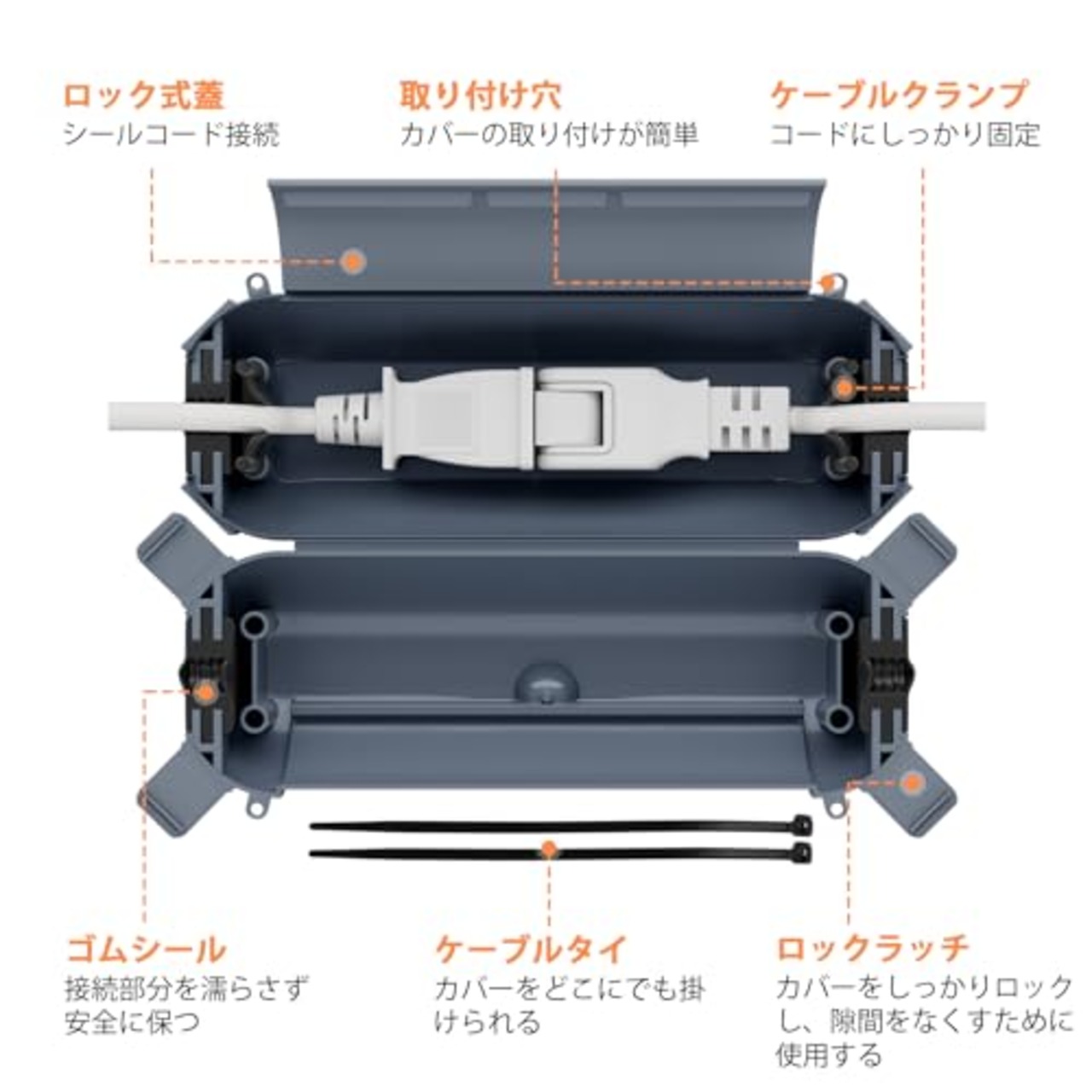 ロック式蓋
シールコード接続

取り付け穴
カバーの取り付けが簡単

ケーブルクランプ
コードにしっかり固定

ゴムシール
接続部分を濡らさず安全に保つ

ケーブルタイ
カバーをどこにでも掛けられる

ロックラッチ
カバーをしっかりロックし、隙間をなくすために使用する