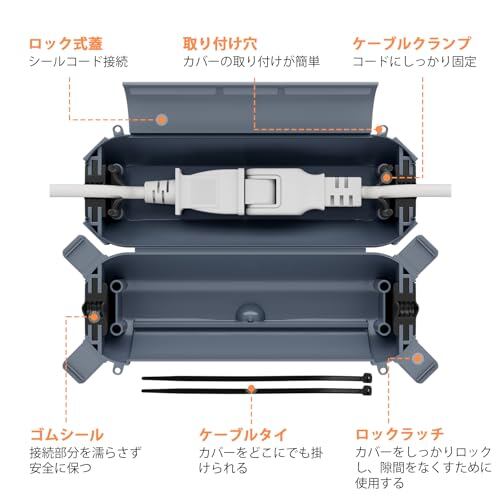 ロック式蓋
シールコード接続

取り付け穴
カバーの取り付けが簡単

ケーブルクランプ
コードにしっかり固定

ゴムシール
接続部分を濡らさず安全に保つ

ケーブルタイ
カバーをどこにでも掛けられる

ロックラッチ
カバーをしっかりロックし、隙間をなくすために使用する