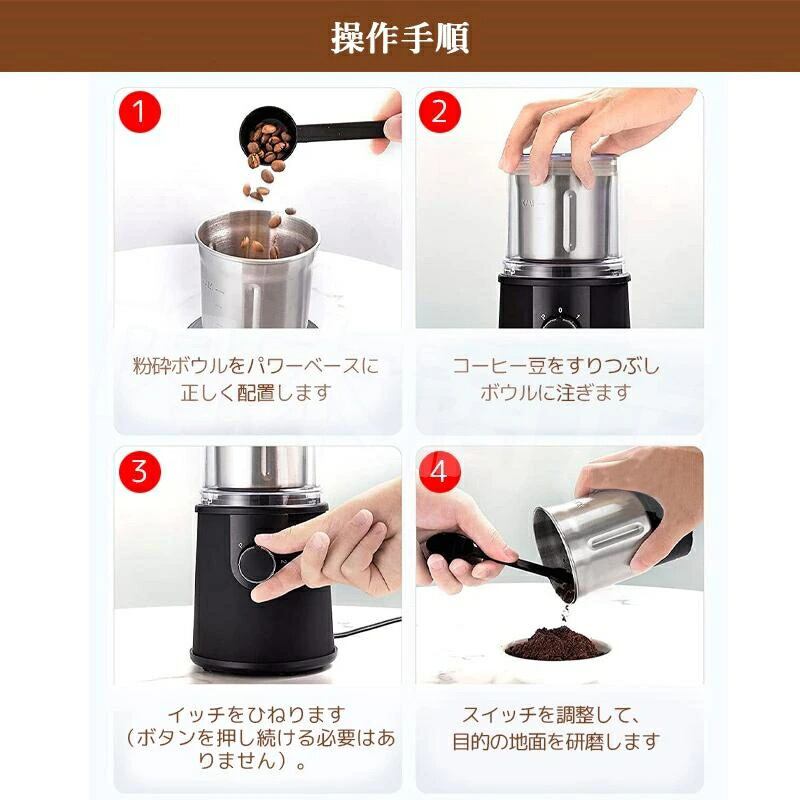 操作手順

1

粉砕ボウルをパワーベースに正しく配置します

2

コーヒー豆をすりつぶしボウルに注ぎます

3

イッチをひねります（ボタンを押し続ける必要はありません）。

4

スイッチを調整して、目的の地面を研磨します